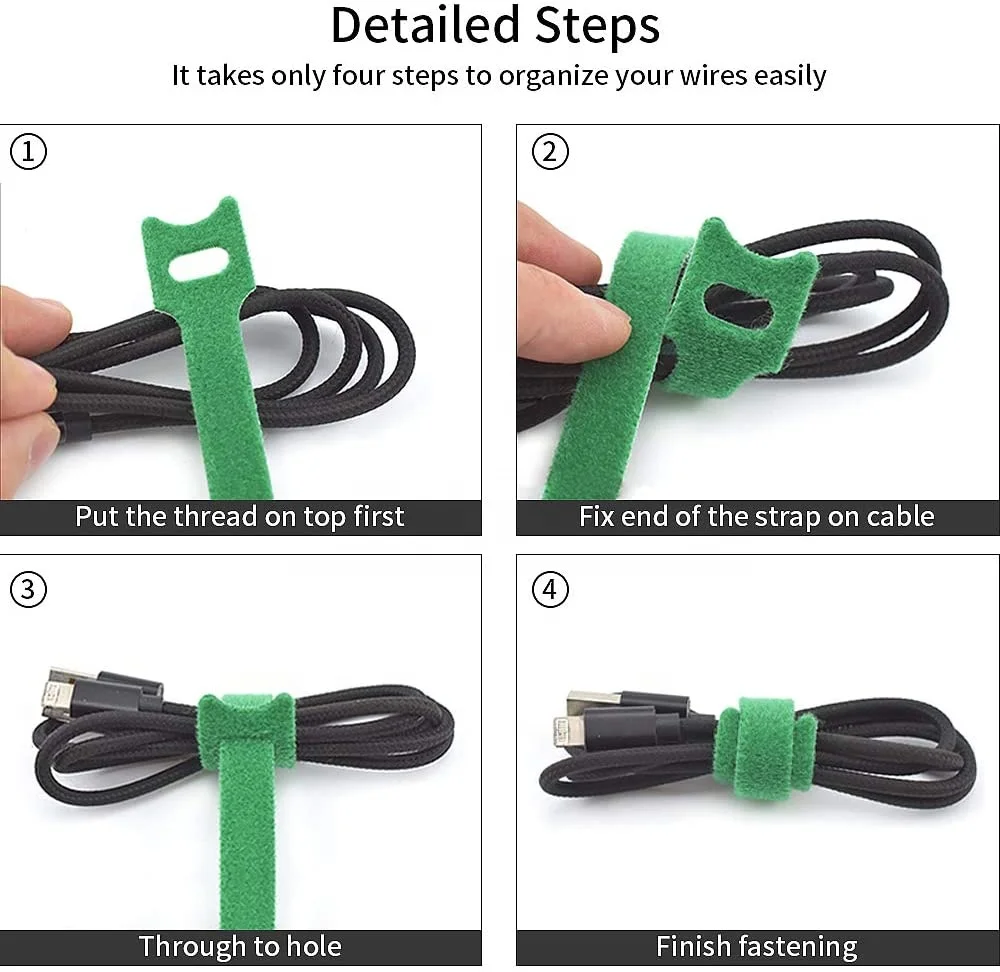 Detailed Steps
It takes only four steps to organize your wires easily

①
Put the thread on top first

②
Fix end of the strap on cable

③
Through to hole

④
Finish fastening