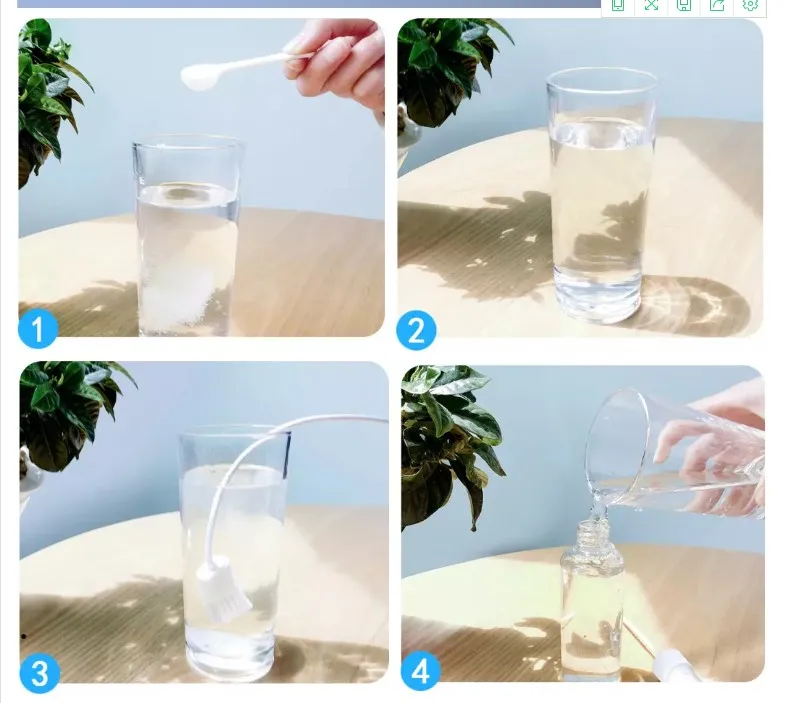 1

2

3

4