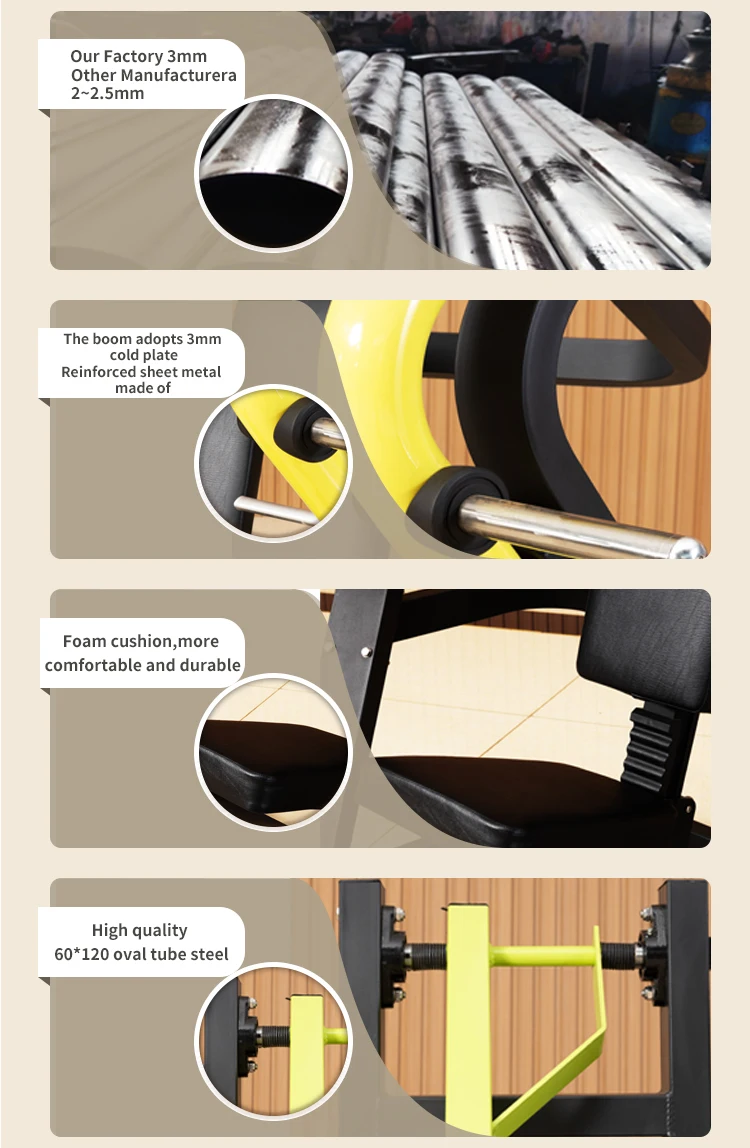 Our Factory 3mm
Other Manufacturera
2~2.5mm

The boom adopts 3mm
cold plate
Reinforced sheet metal
made of

Foam cushion,more
comfortable and durable

High quality
60*120 oval tube steel