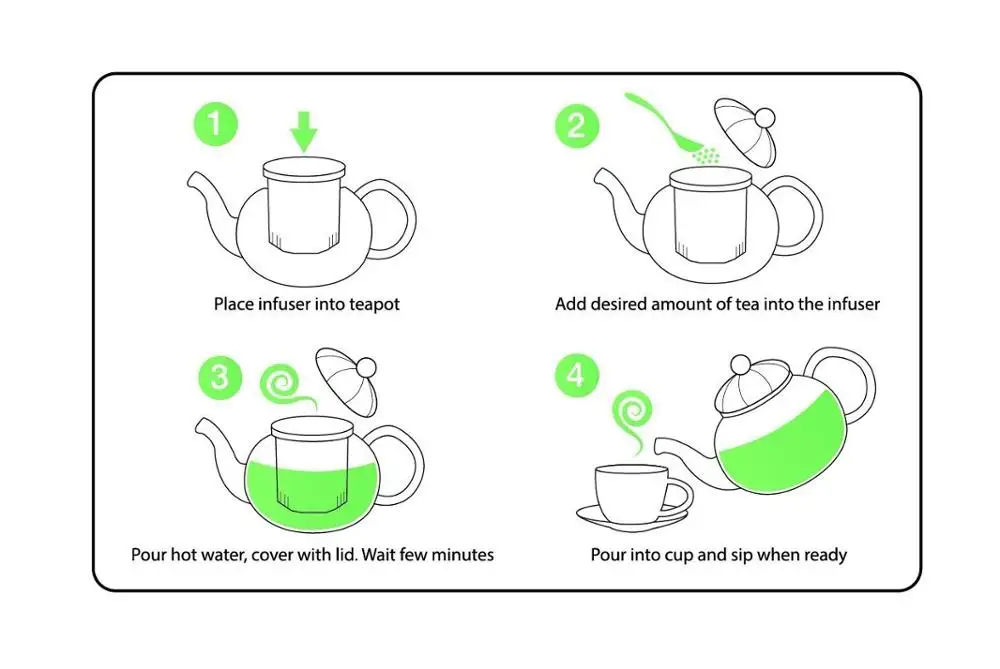 1

Place infuser into teapot

2

Add desired amount of tea into the infuser

3

Pour hot water, cover with lid. Wait few minutes

4

Pour into cup and sip when ready