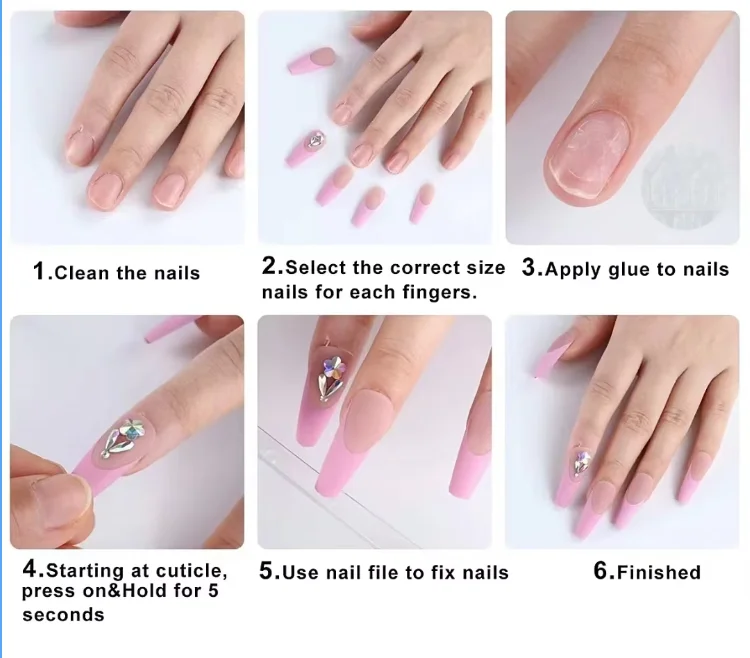 1.Clean the nails

2.Select the correct size nails for each fingers.

3.Apply glue to nails

4.Starting at cuticle, press on&Hold for 5 seconds

5.Use nail file to fix nails

6.Finished