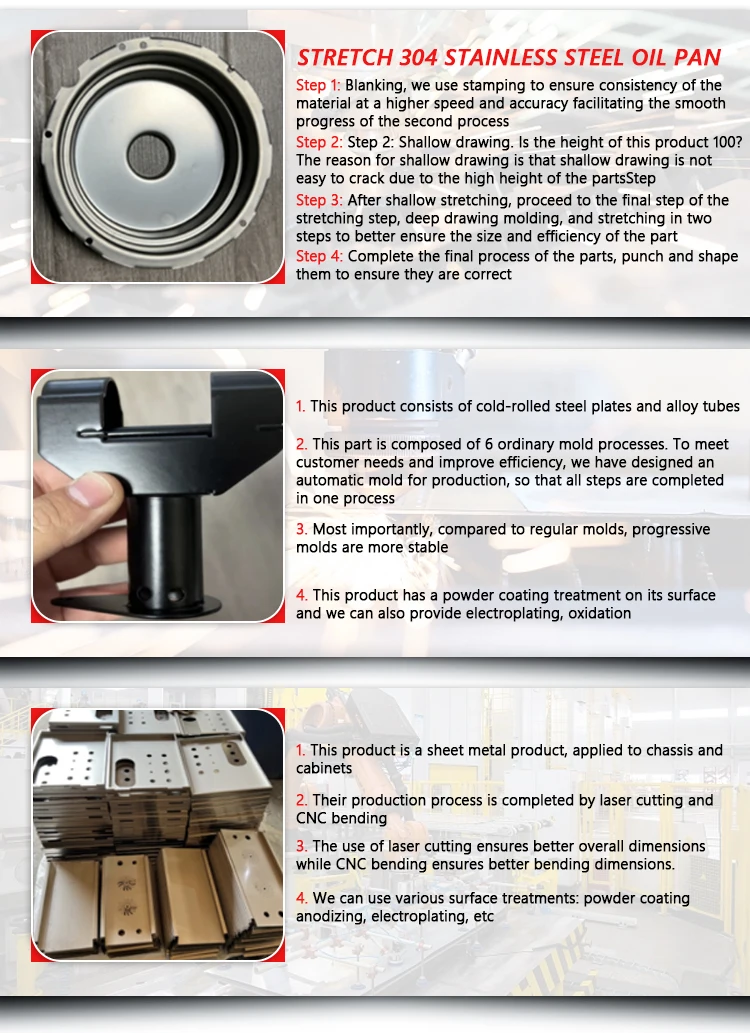 STRETCH 304 STAINLESS STEEL OIL PAN

Step 1: Blanking, we use stamping to ensure consistency of the material at a higher speed and accuracy facilitating the smooth progress of the second process

Step 2: Step 2: Shallow drawing. Is the height of this product 100? The reason for shallow drawing is that shallow drawing is not easy to crack due to the high height of the partsStep

Step 3: After shallow stretching, proceed to the final step of the stretching step, deep drawing molding, and stretching in two steps to better ensure the size and efficiency of the part

Step 4: Complete the final process of the parts, punch and shape them to ensure they are correct

1. This product consists of cold-rolled steel plates and alloy tubes

2. This part is composed of 6 ordinary mold processes. To meet customer needs and improve efficiency, we have designed an automatic mold for production, so that all steps are completed in one process

3. Most importantly, compared to regular molds, progressive molds are more stable

4. This product has a powder coating treatment on its surface and we can also provide electroplating, oxidation

1. This product is a sheet metal product, applied to chassis and cabinets

2. Their production process is completed by laser cutting and CNC bending

3. The use of laser cutting ensures better overall dimensions while CNC bending ensures better bending dimensions.

4. We can use various surface treatments: powder coating anodizing, electroplating, etc