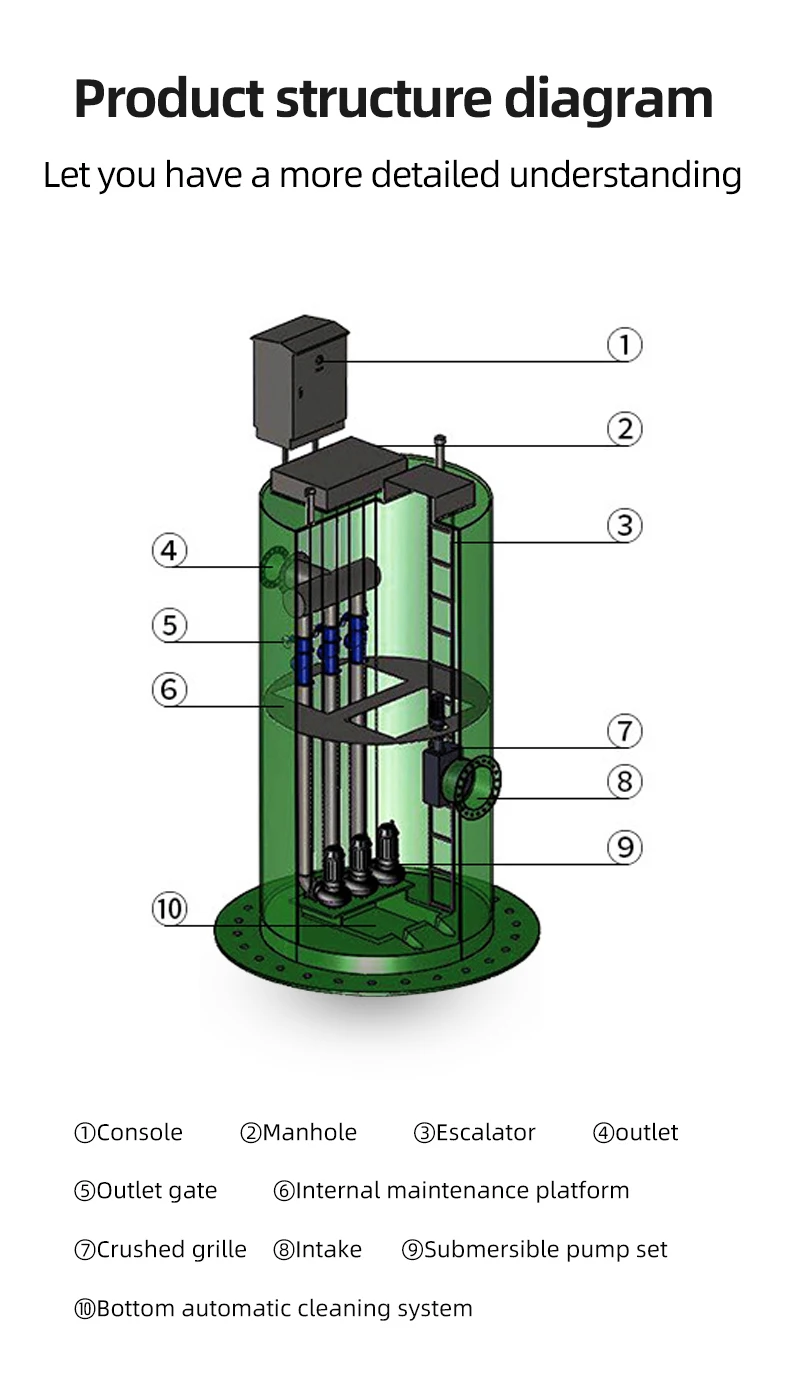 Product structure diagram

Let you have a more detailed understanding

①

②

③

④

⑤

⑥

⑦

⑧

⑨

⑩

①Console ②Manhole ③Escalator ④outlet

⑤Outlet gate ⑥Internal maintenance platform

⑦Crushed grille ⑧Intake ⑨Submersible pump set

⑩Bottom automatic cleaning system