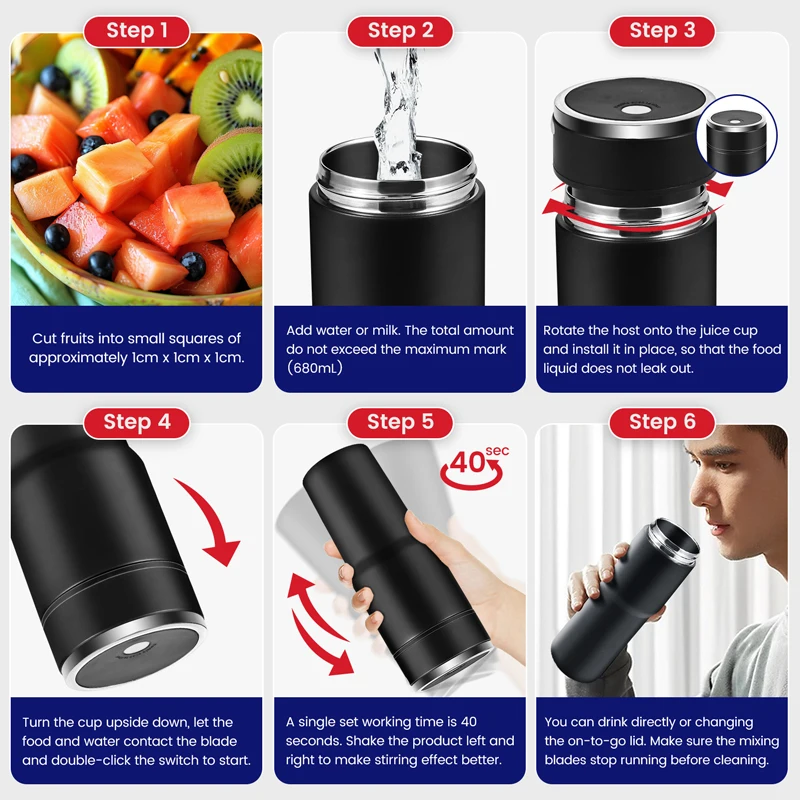 Step 1

Cut fruits into small squares of approximately 1cm x 1cm x 1cm.

Step 2

Add water or milk. The total amount do not exceed the maximum mark (680mL)

Step 3

Rotate the host onto the juice cup and install it in place, so that the food liquid does not leak out.

Step 4

Turn the cup upside down, let the food and water contact the blade and double-click the switch to start.

Step 5

40 sec

A single set working time is 40 seconds. Shake the product left and right to make stirring effect better.

Step 6

You can drink directly or changing the on-to-go lid. Make sure the mixing blades stop running before cleaning.