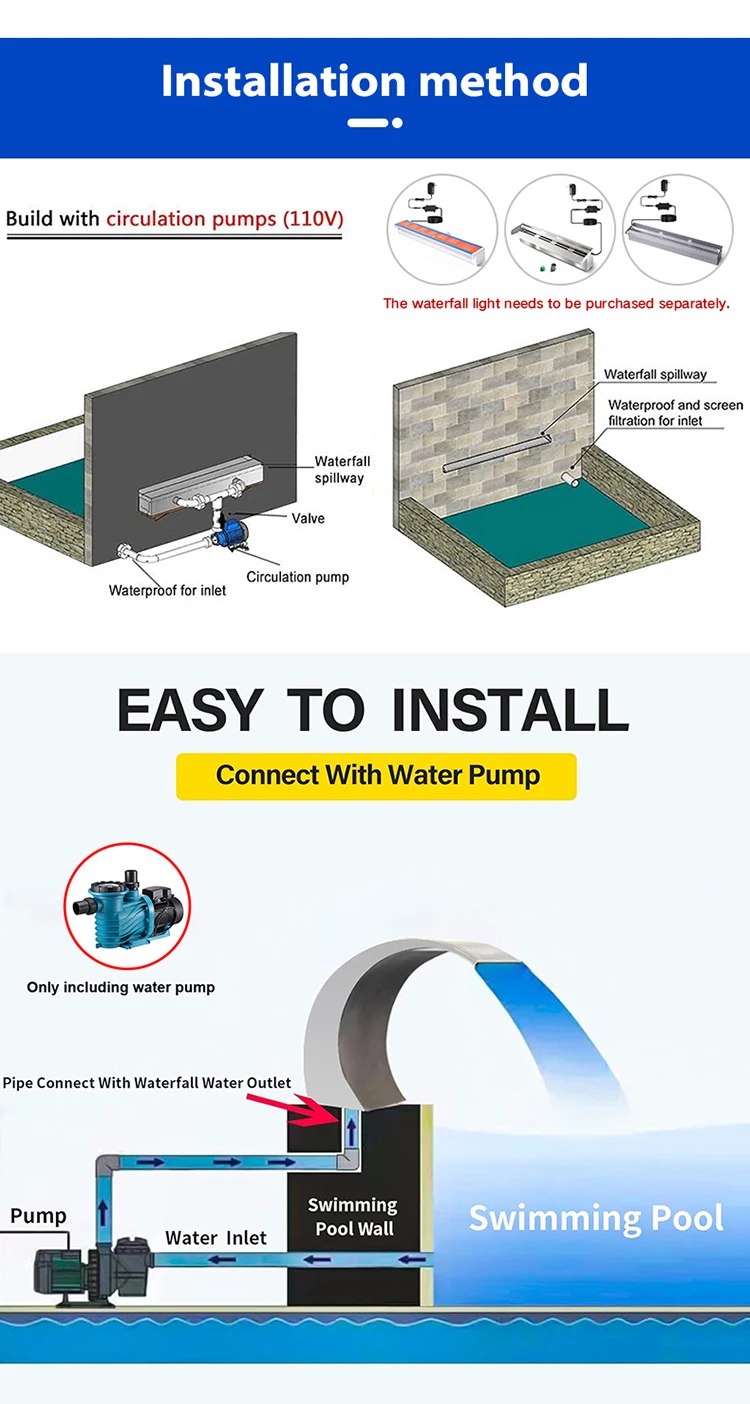 Installation method

Build with circulation pumps (110V)

The waterfall light needs to be purchased separately.

Waterfall spillway

Valve

Circulation pump

Waterproof for inlet

Waterfall spillway

Waterproof and screen filtration for inlet

EASY TO INSTALL

Connect With Water Pump

Only including water pump

Pipe Connect With Waterfall Water Outlet

Pump

Water Inlet

Swimming Pool Wall

Swimming Pool