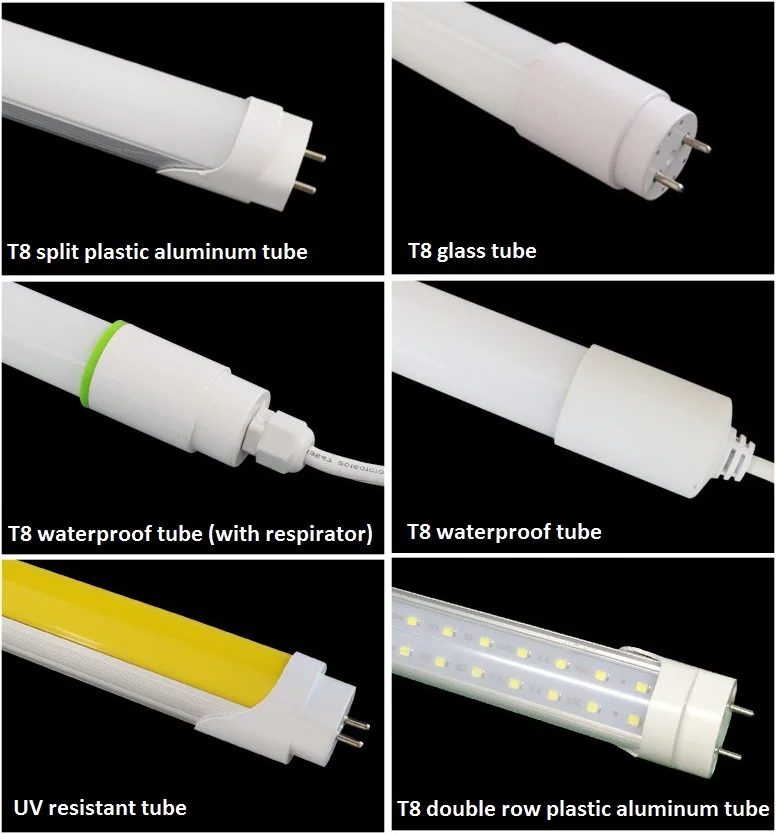 T8 split plastic aluminum tube

T8 glass tube

T8 waterproof tube (with respirator)

T8 waterproof tube

UV resistant tube

T8 double row plastic aluminum tube