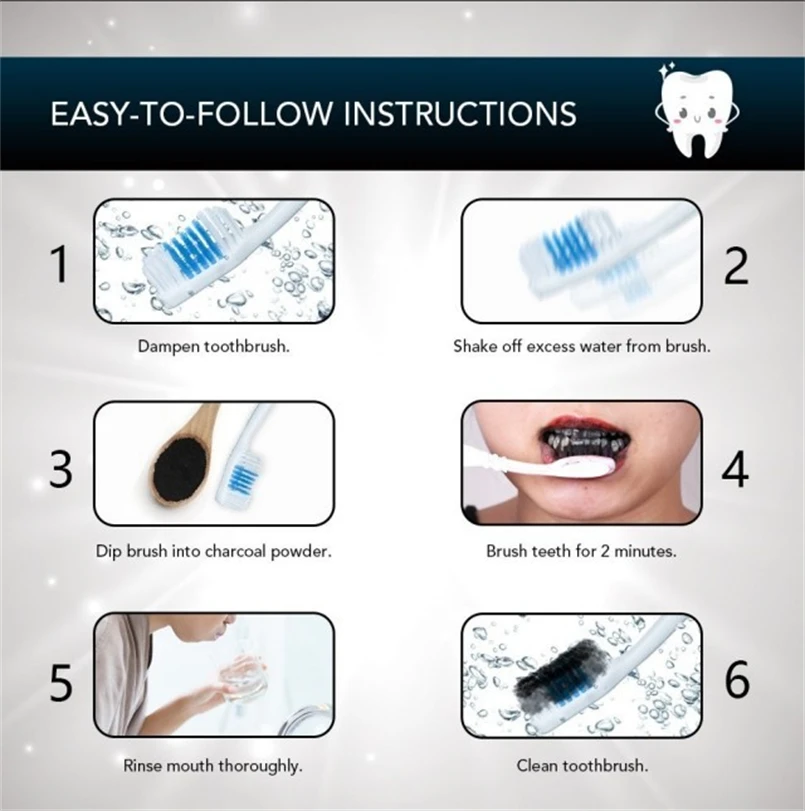 EASY-TO-FOLLOW INSTRUCTIONS

1

Dampen toothbrush.

2

Shake off excess water from brush.

3

Dip brush into charcoal powder.

4

Brush teeth for 2 minutes.

5

Rinse mouth thoroughly.

6

Clean toothbrush.