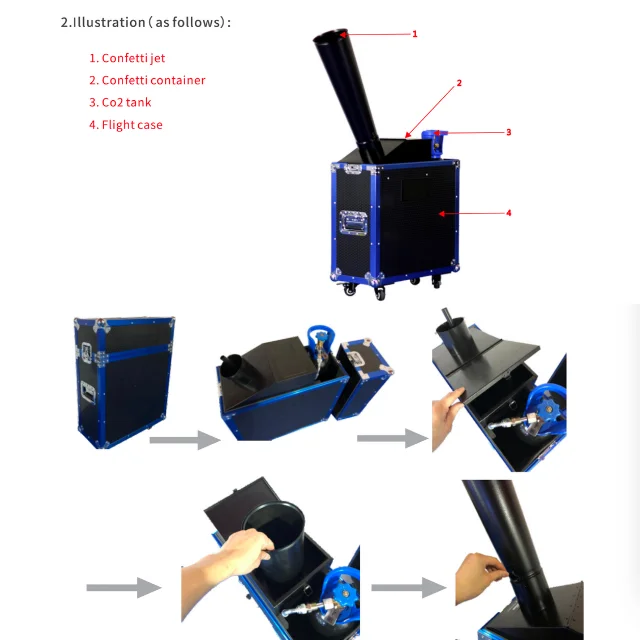 2.Illustration ( as follows) :

1. Confetti jet
2. Confetti container
3. Co2 tank
4. Flight case

1
2
3
4