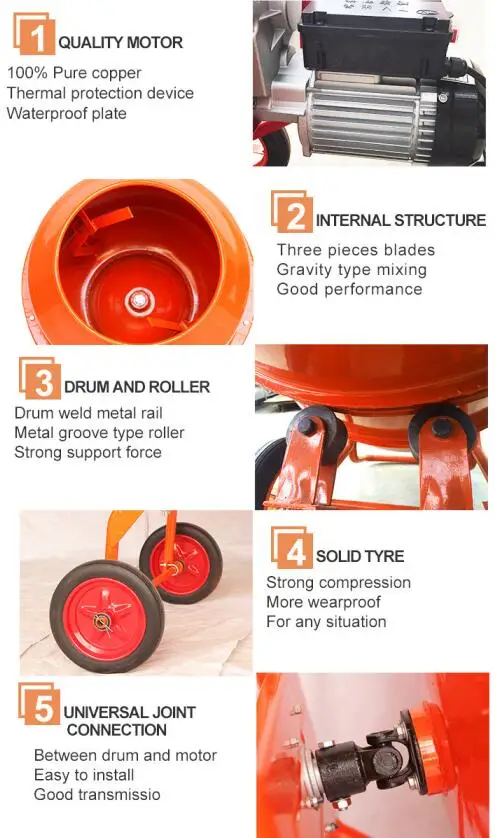 1 QUALITY MOTOR
100% Pure copper
Thermal protection device
Waterproof plate

2 INTERNAL STRUCTURE
Three pieces blades
Gravity type mixing
Good performance

3 DRUM AND ROLLER
Drum weld metal rail
Metal groove type roller
Strong support force

4 SOLID TYRE
Strong compression
More wearproof
For any situation

5 UNIVERSAL JOINT CONNECTION
Between drum and motor
Easy to install
Good transmissio