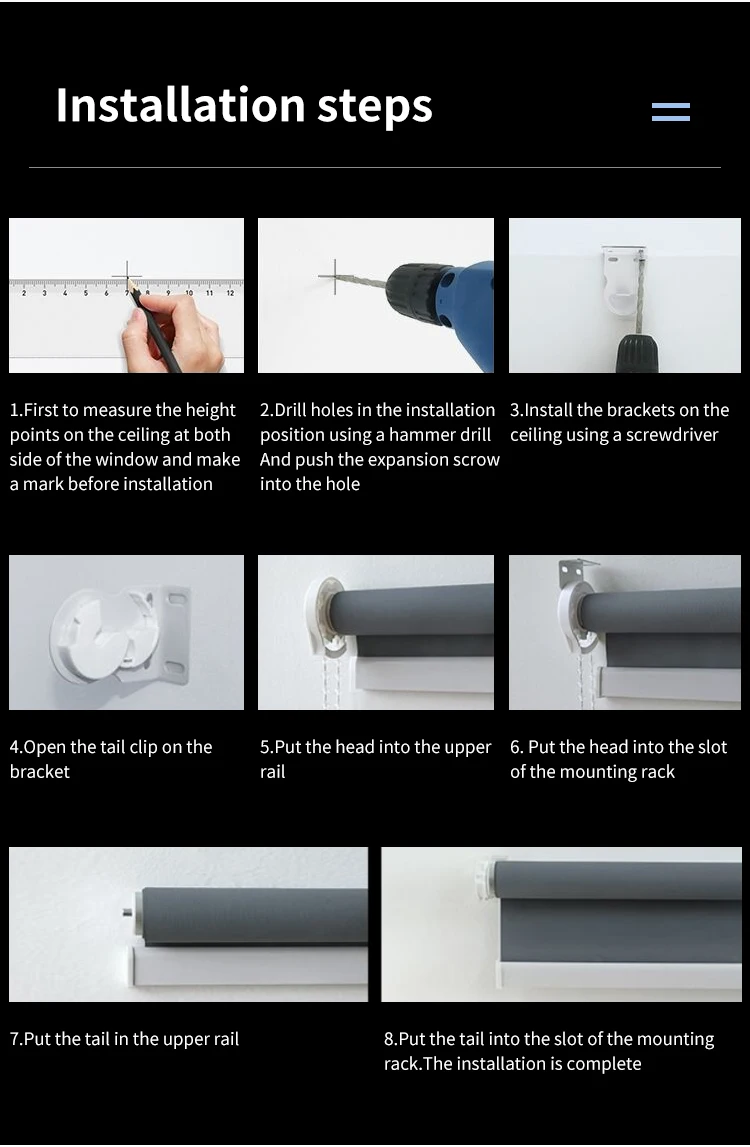 Installation steps

2 3 4 5 6 7 8 9 10 11 12

1.First to measure the height points on the ceiling at both side of the window and make a mark before installation

2.Drill holes in the installation position using a hammer drill And push the expansion scrow into the hole

3.Install the brackets on the ceiling using a screwdriver

4.Open the tail clip on the bracket

5.Put the head into the upper rail

6. Put the head into the slot of the mounting rack

7.Put the tail in the upper rail

8.Put the tail into the slot of the mounting rack.The installation is complete