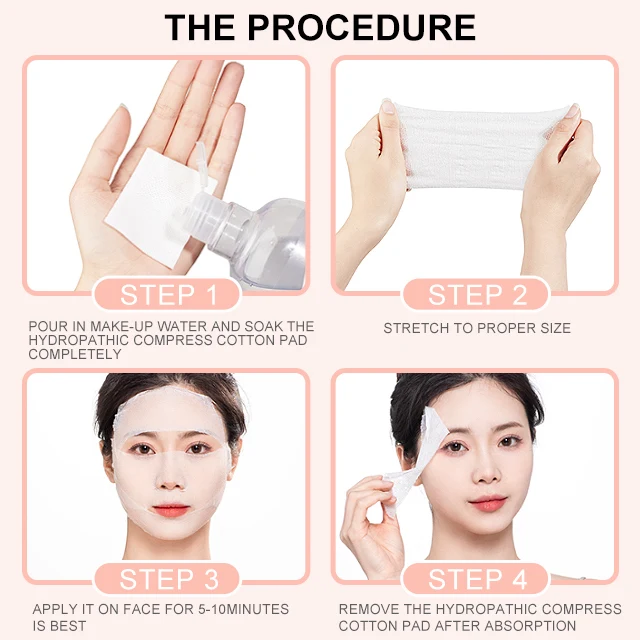 THE PROCEDURE

STEP 1

POUR IN MAKE-UP WATER AND SOAK THE HYDROPATHIC COMPRESS COTTON PAD COMPLETELY

STEP 2

STRETCH TO PROPER SIZE

STEP 3

APPLY IT ON FACE FOR 5-10MINUTES IS BEST

STEP 4

REMOVE THE HYDROPATHIC COMPRESS COTTON PAD AFTER ABSORPTION