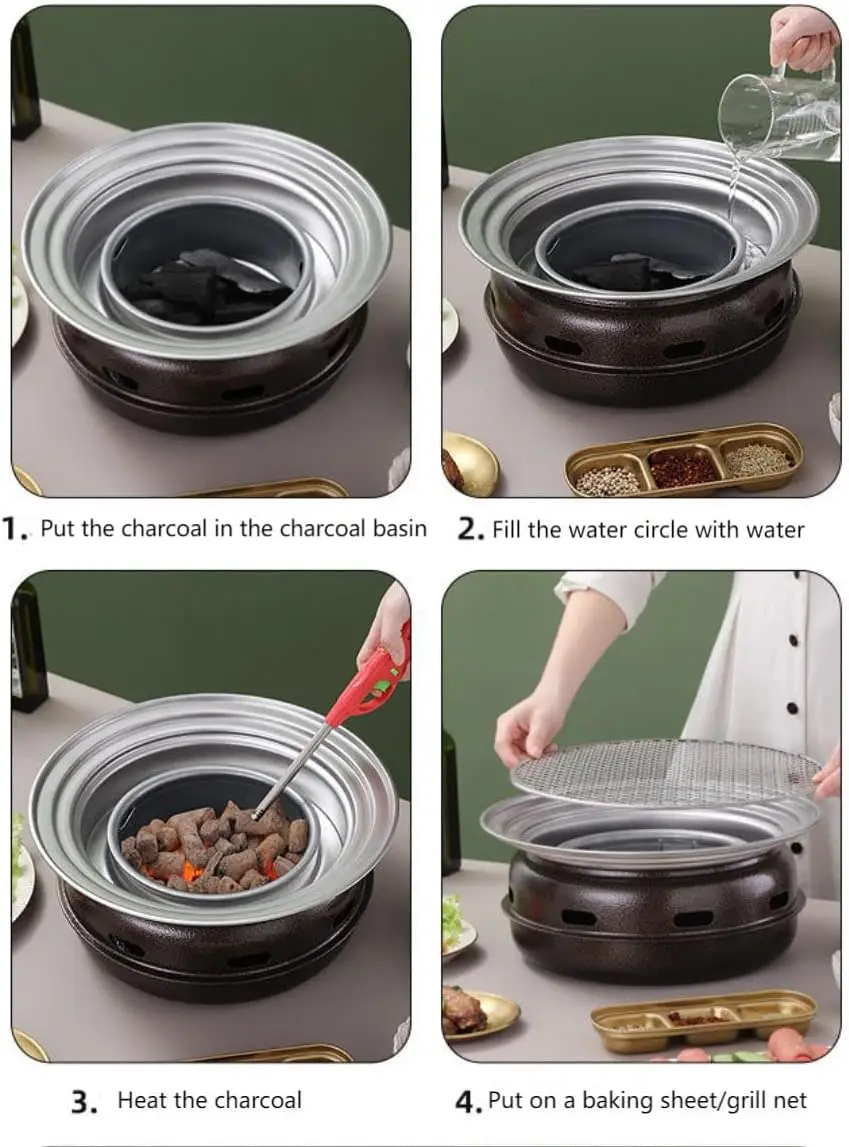 1. Put the charcoal in the charcoal basin

2. Fill the water circle with water

3. Heat the charcoal

4. Put on a baking sheet/grill net