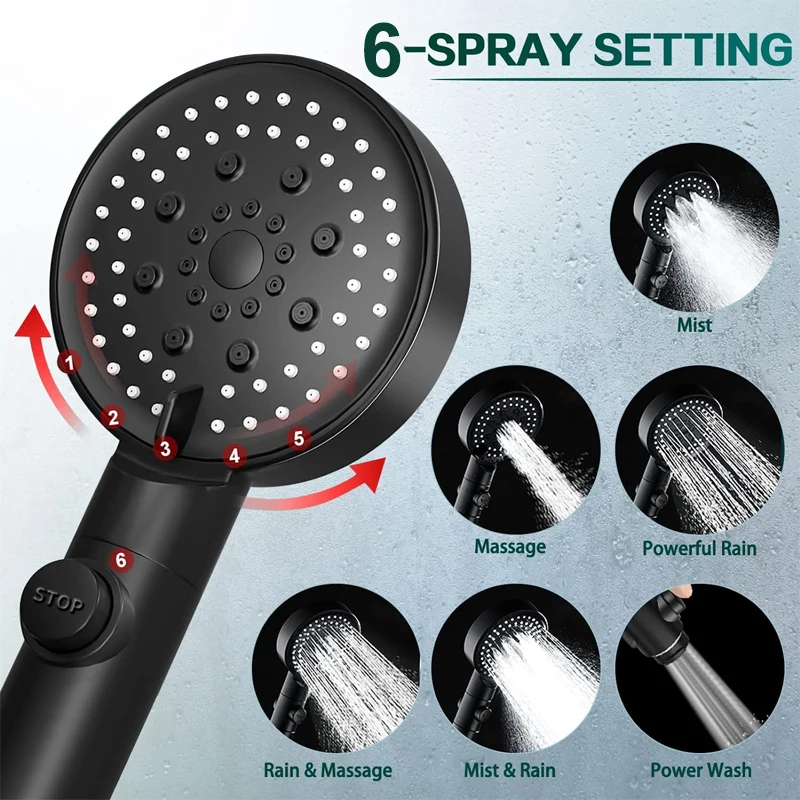 6-SPRAY SETTING

1
2
3
4
5
6
STOP

Mist

Massage

Powerful Rain

Rain & Massage

Mist & Rain

Power Wash