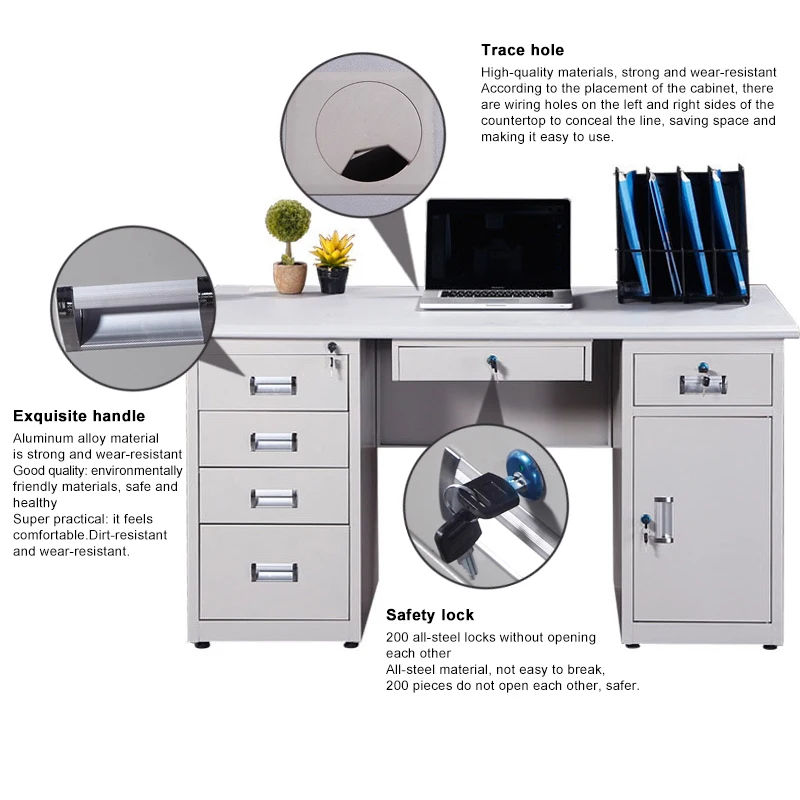 Trace hole

High-quality materials, strong and wear-resistant
According to the placement of the cabinet, there are wiring holes on the left and right sides of the countertop to conceal the line, saving space and making it easy to use.

Exquisite handle

Aluminum alloy material is strong and wear-resistant
Good quality: environmentally friendly materials, safe and healthy
Super practical: it feels comfortable.Dirt-resistant and wear-resistant.

Safety lock

200 all-steel locks without opening each other
All-steel material, not easy to break,
200 pieces do not open each other, safer.