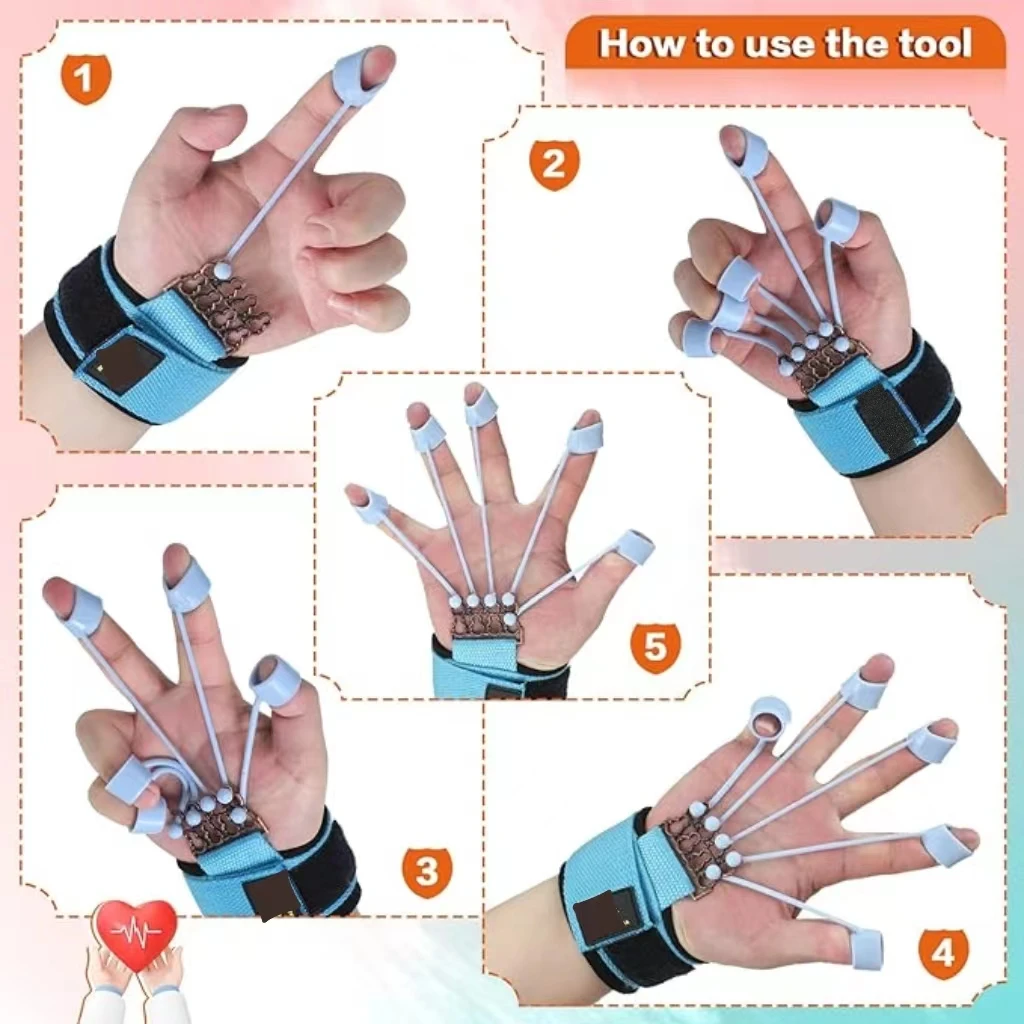 How to use the tool

1

2

5

3

4