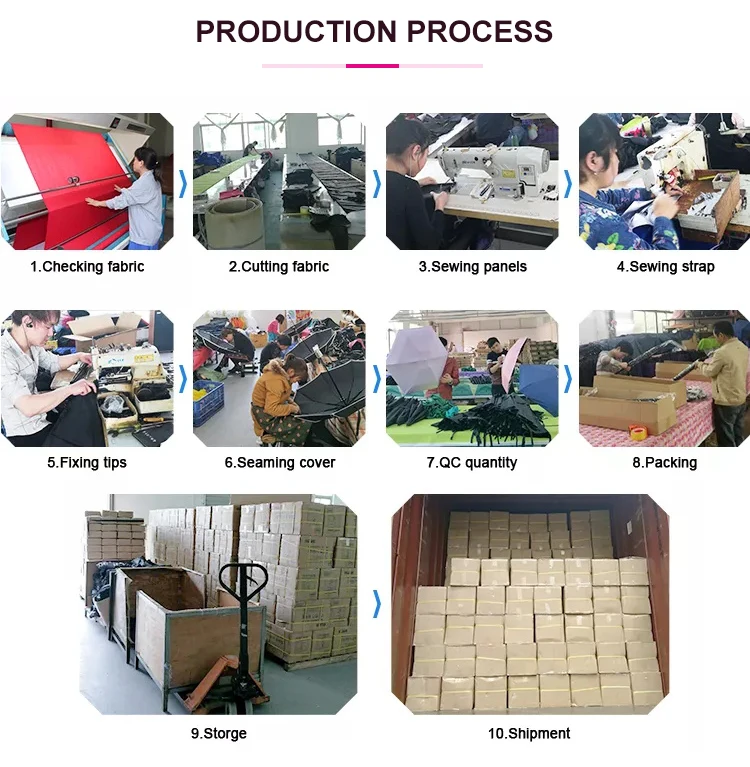 PRODUCTION PROCESS

1.Checking fabric

2.Cutting fabric

3.Sewing panels

4.Sewing strap

5.Fixing tips

6.Seaming cover

7.QC quantity

8.Packing

9.Storge

10.Shipment