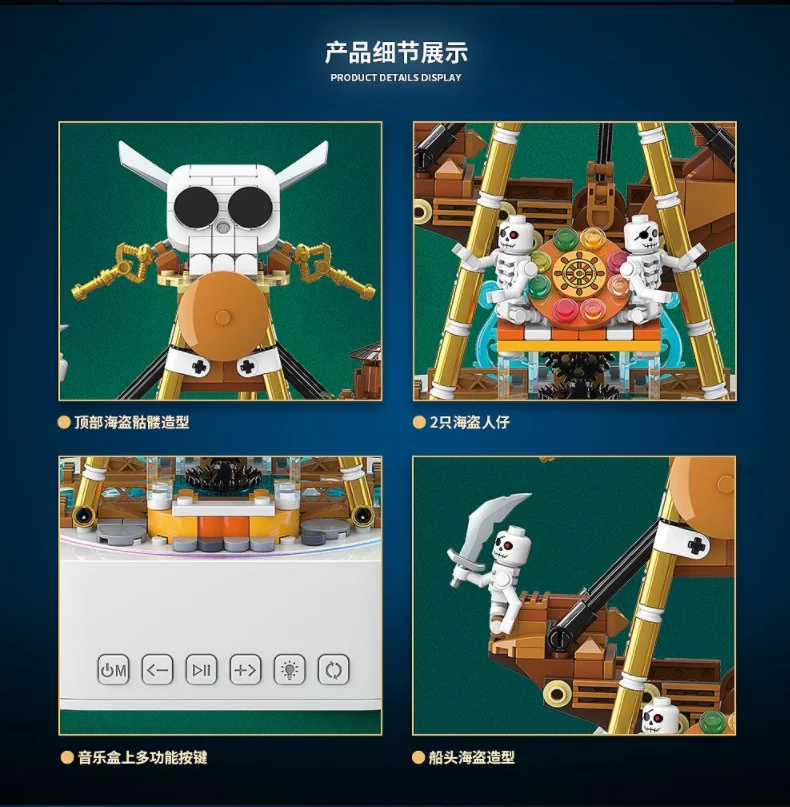 产品细节展示

PRODUCT DETAILS DISPLAY

顶部海盗骷髅造型

2只海盗人仔

M

音乐盒上多功能按键

船头海盗造型