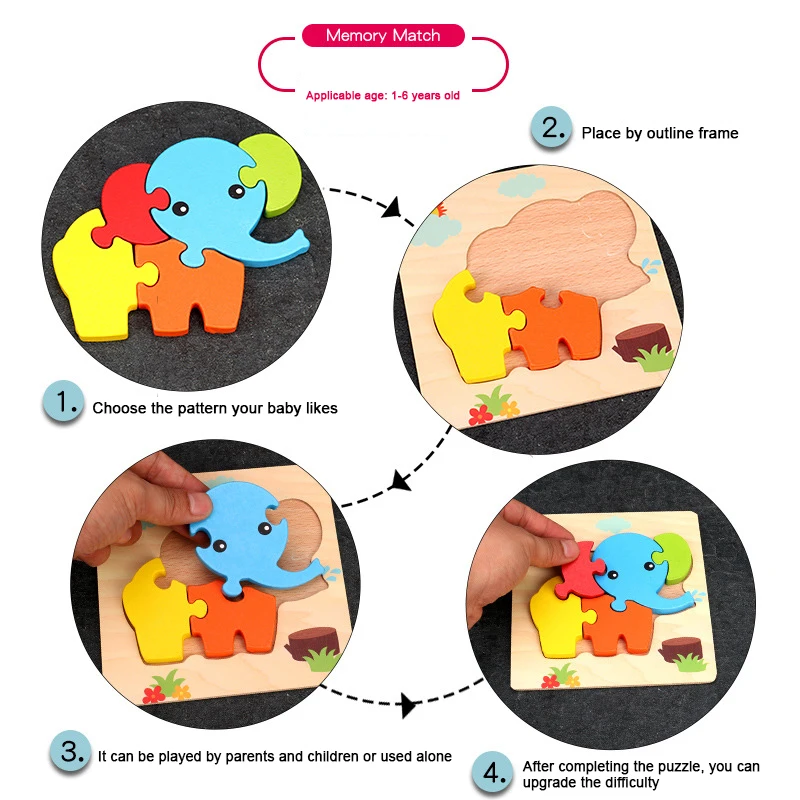 Memory Match

Applicable age: 1-6 years old

2. Place by outline frame

1. Choose the pattern your baby likes

3. It can be played by parents and children or used alone

4. After completing the puzzle, you can upgrade the difficulty