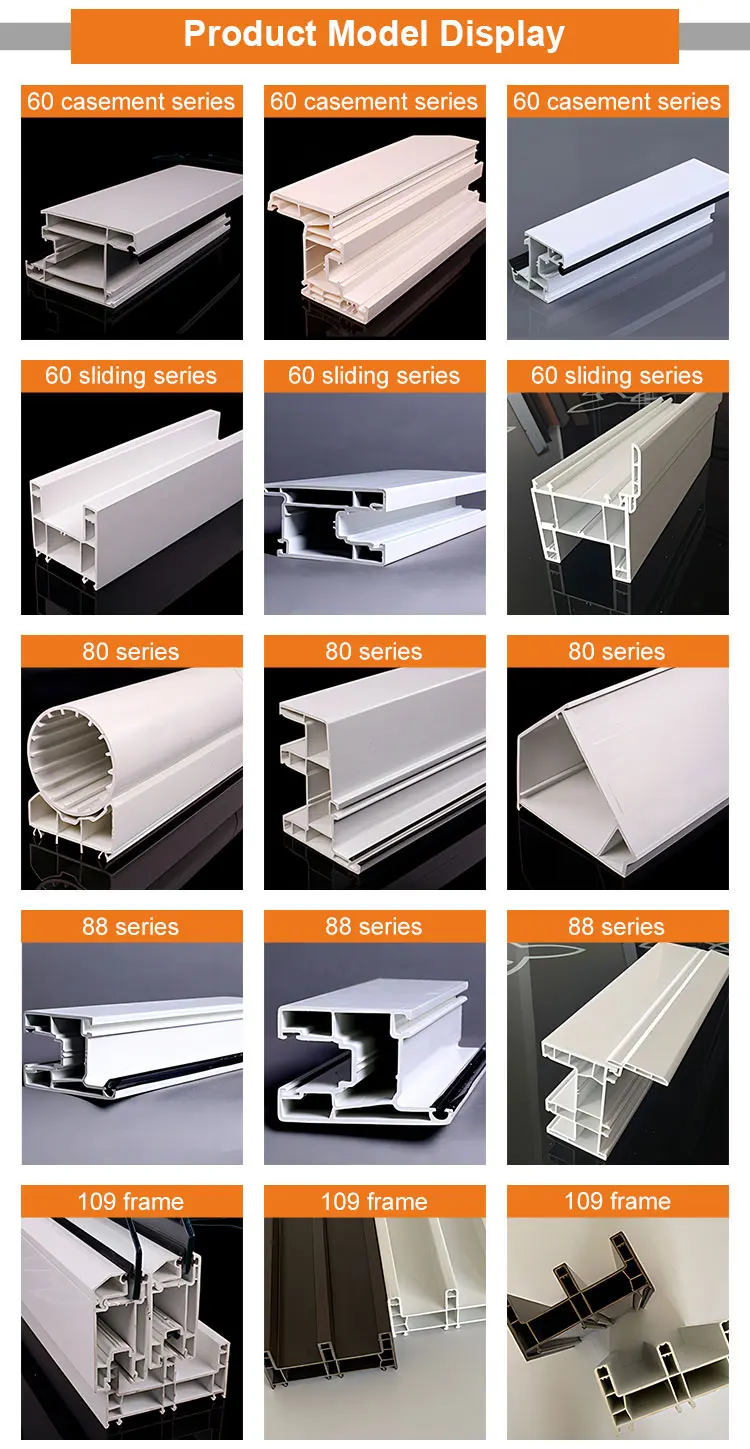 Product Model Display

60 casement series

60 casement series

60 casement series

60 sliding series

60 sliding series

60 sliding series

80 series

80 series

80 series

88 series

88 series

88 series

109 frame

109 frame

109 frame