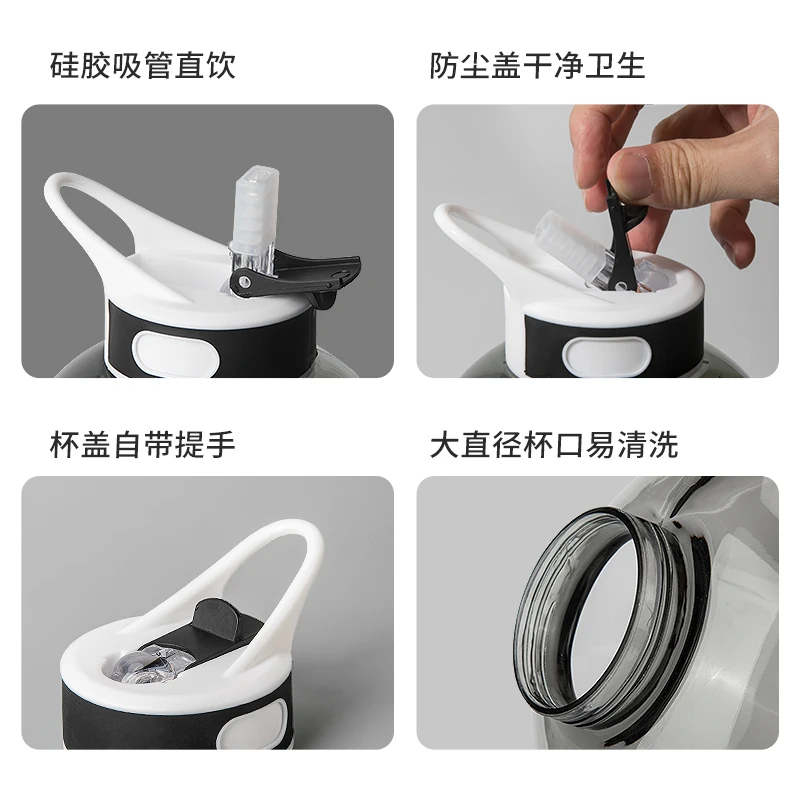 硅胶吸管直饮

防尘盖干净卫生

杯盖自带提手

大直径杯口易清洗