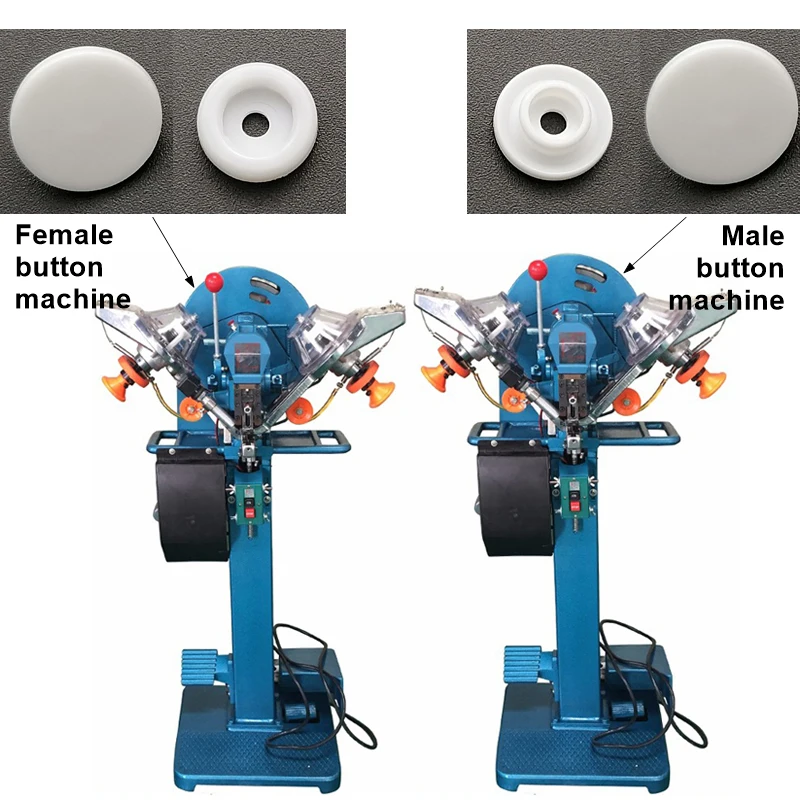 Female button machine

Male button machine