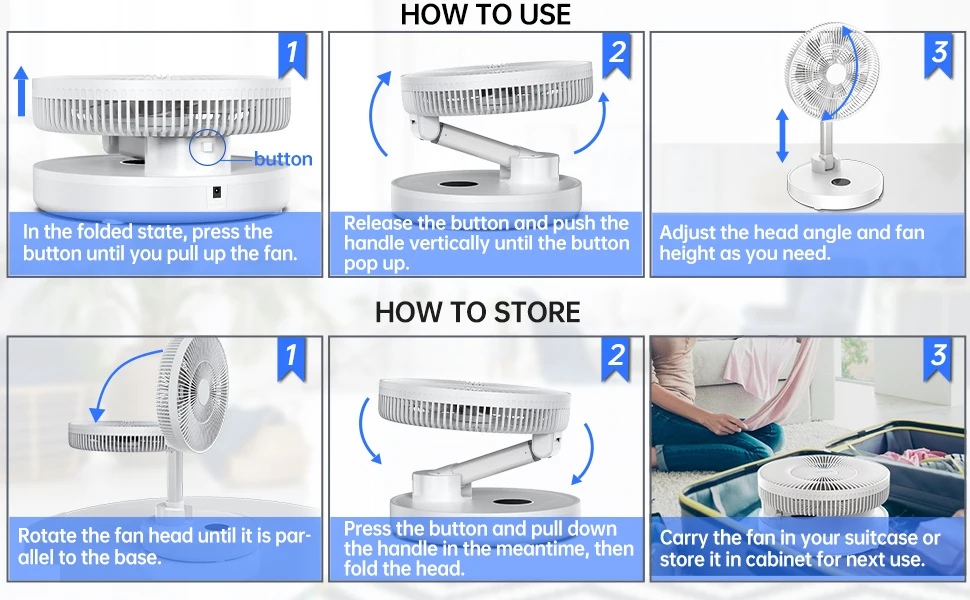 HOW TO USE

1

button

In the folded state, press the button until you pull up the fan.

2

Release the button and push the handle vertically until the button pop up.

3

Adjust the head angle and fan height as you need.

HOW TO STORE

1

Rotate the fan head until it is parallel to the base.

2

Press the button and pull down the handle in the meantime, then fold the head.

3

Carry the fan in your suitcase or store it in cabinet for next use.