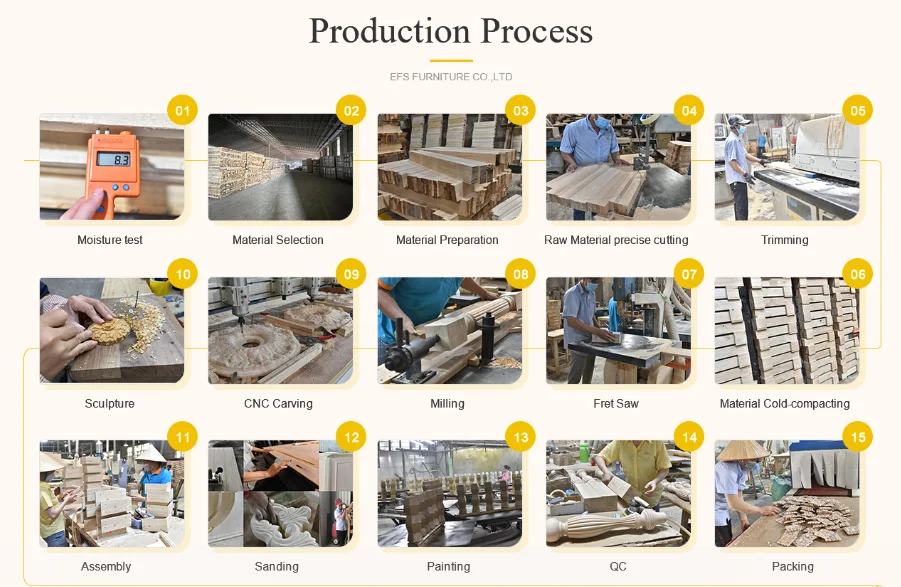 Production Process

EFS FURNITURE CO.,LTD

01
8.3
Moisture test

02
Material Selection

03
Material Preparation

04
Raw Material precise cutting

05
Trimming

10
Sculpture

09
CNC Carving

08
Milling

07
Fret Saw

06
Material Cold-compacting

11
Assembly

12
Sanding

13
Painting

14
QC

15
Packing