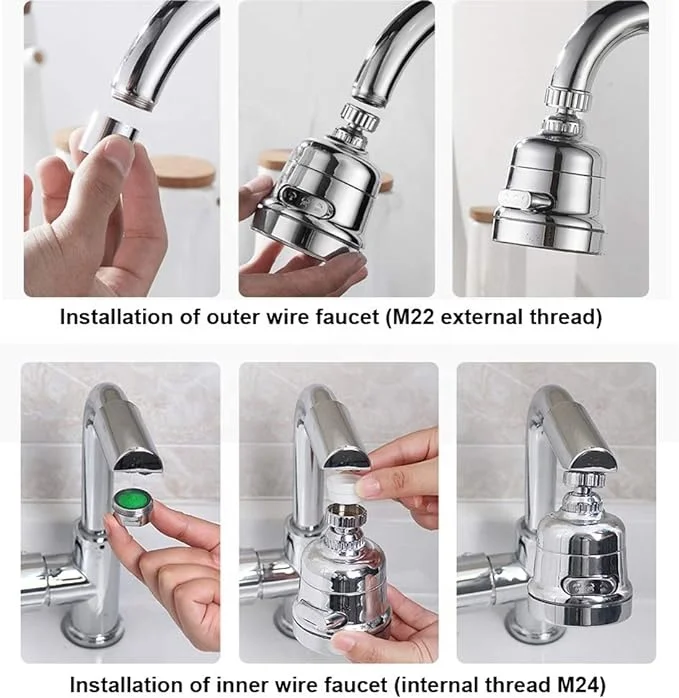 Installation of outer wire faucet (M22 external thread)

Installation of inner wire faucet (internal thread M24)