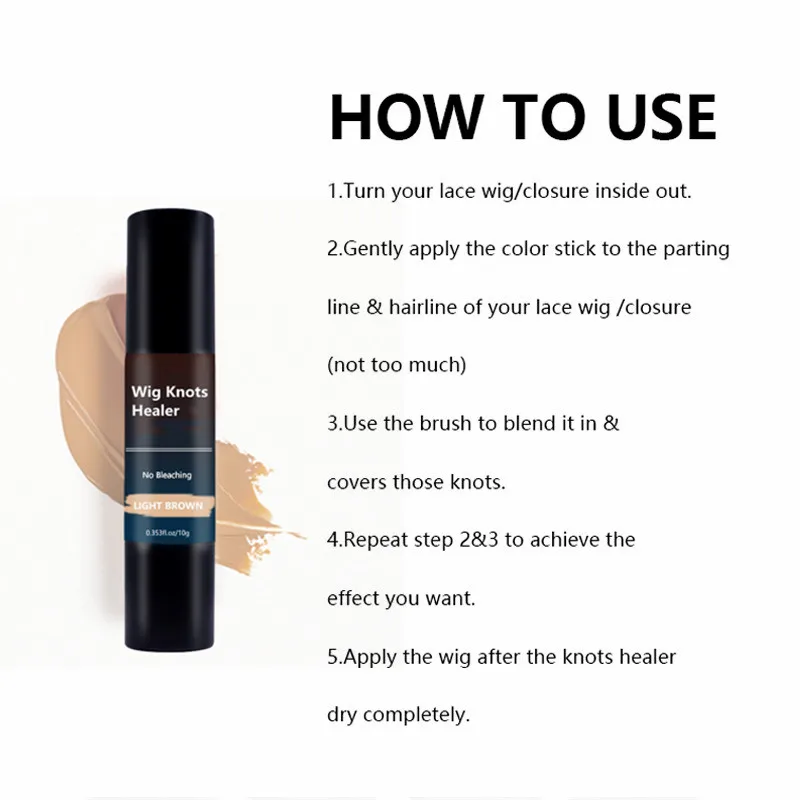 Wig Knots Healer

No Bleaching

LIGHT BROWN

0.353fl.oz/10g

HOW TO USE

1.Turn your lace wig/closure inside out.

2.Gently apply the color stick to the parting line & hairline of your lace wig /closure (not too much)

3.Use the brush to blend it in & covers those knots.

4.Repeat step 2&3 to achieve the effect you want.

5.Apply the wig after the knots healer dry completely.