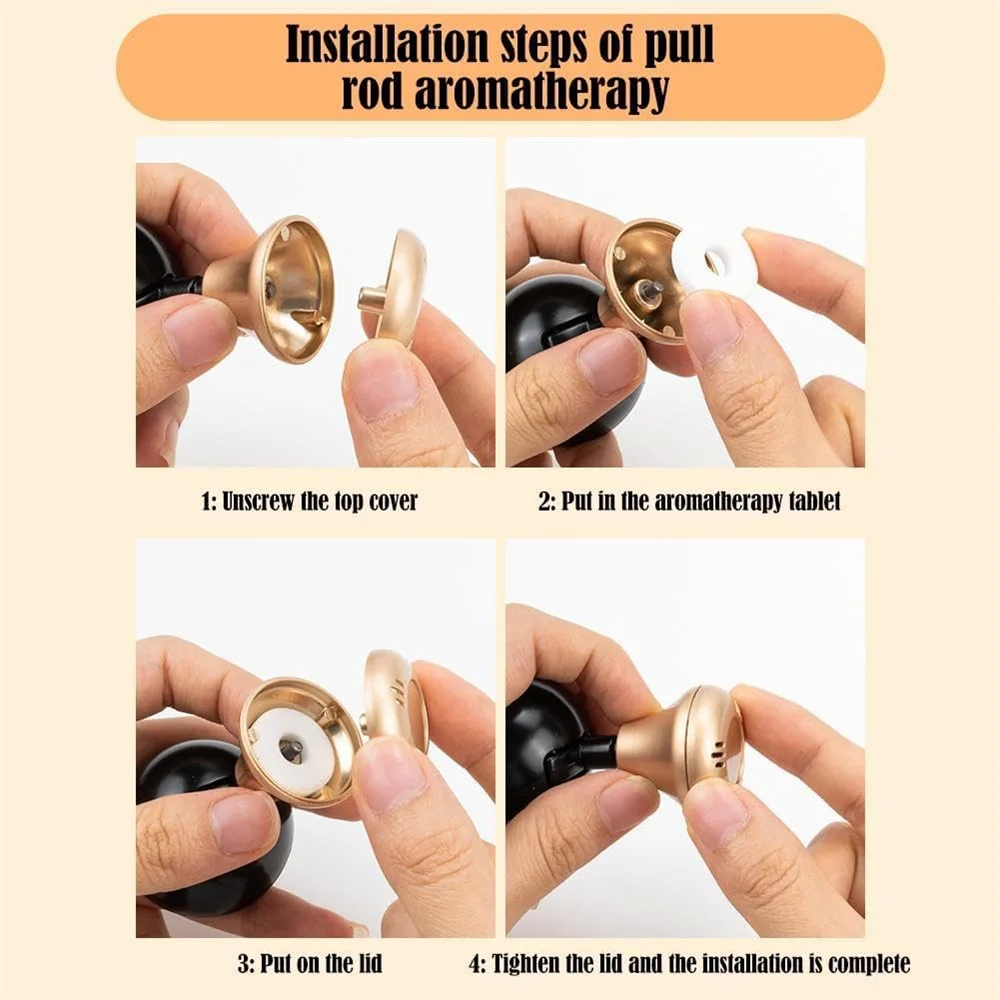 Installation steps of pull rod aromatherapy

1: Unscrew the top cover

2: Put in the aromatherapy tablet

3: Put on the lid

4: Tighten the lid and the installation is complete