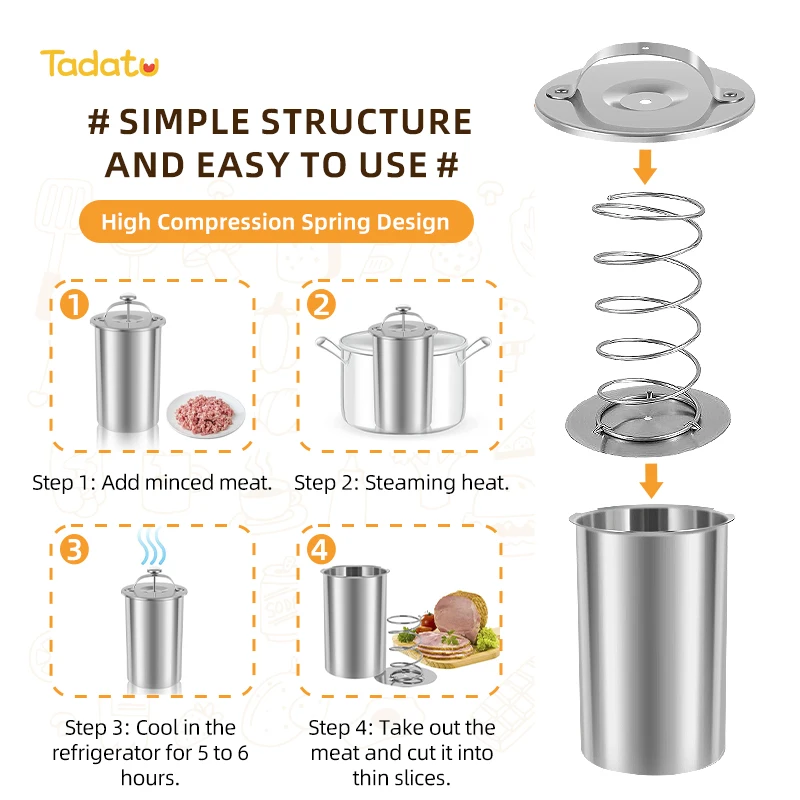 Tadatu

# SIMPLE STRUCTURE AND EASY TO USE #

High Compression Spring Design

1

Step 1: Add minced meat.

2

Step 2: Steaming heat.

3

Step 3: Cool in the refrigerator for 5 to 6 hours.

4

Step 4: Take out the meat and cut it into thin slices.