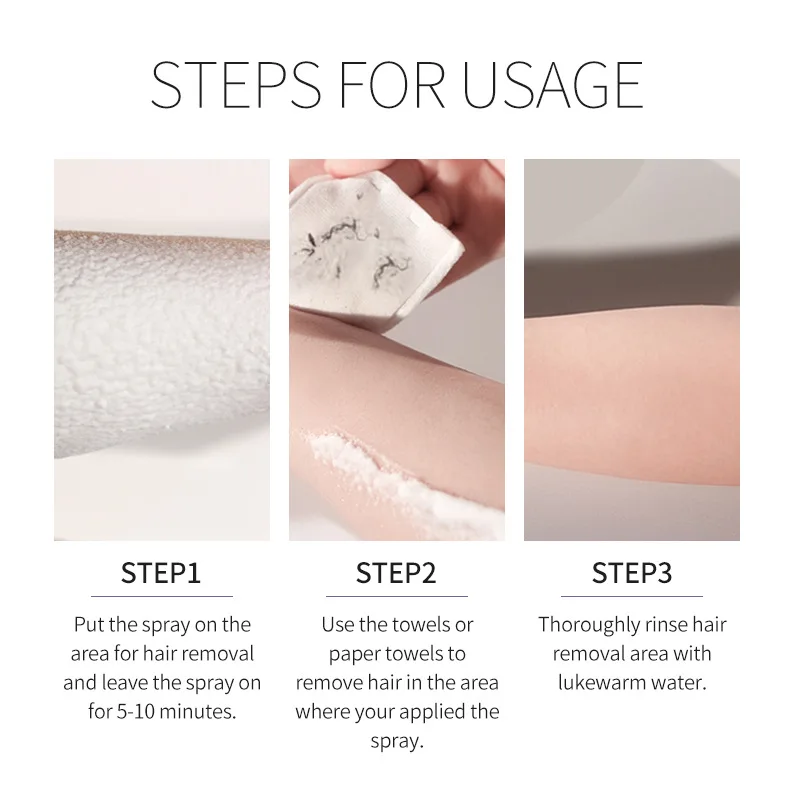 STEPS FOR USAGE

STEP1

Put the spray on the area for hair removal and leave the spray on for 5-10 minutes.

STEP2

Use the towels or paper towels to remove hair in the area where your applied the spray.

STEP3

Thoroughly rinse hair removal area with lukewarm water.