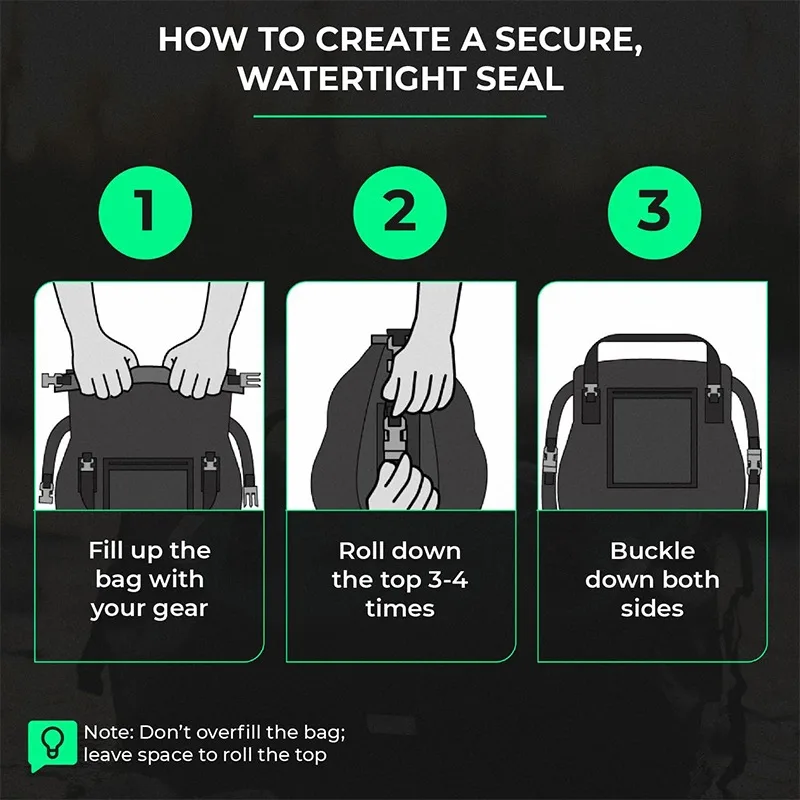 HOW TO CREATE A SECURE, WATERTIGHT SEAL

1

2

3

Fill up the bag with your gear

Roll down the top 3-4 times

Buckle down both sides

Note: Don't overfill the bag; leave space to roll the top