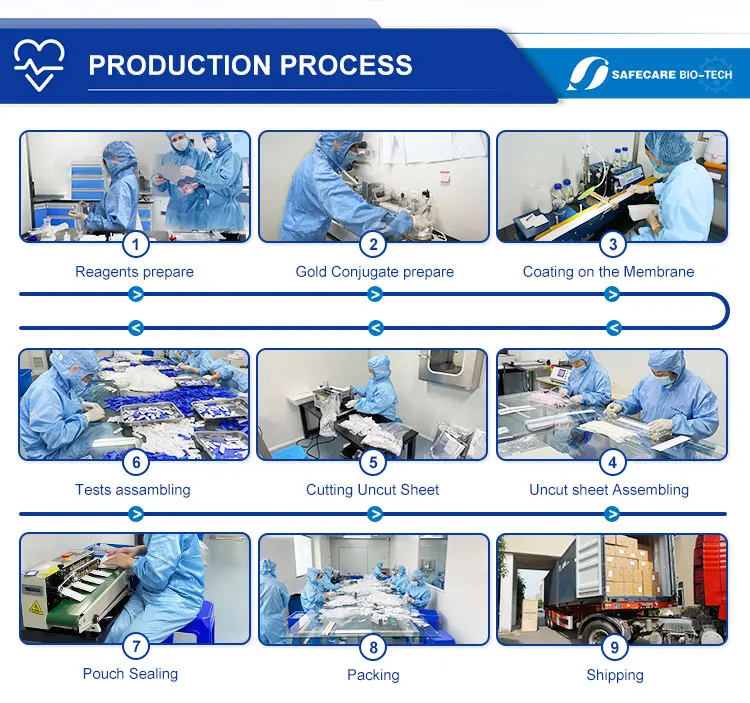 PRODUCTION PROCESS

SAFECARE BIO-TECH

1
Reagents prepare

2
Gold Conjugate prepare

3
Coating on the Membrane

6
Tests assambling

5
Cutting Uncut Sheet

4
Uncut sheet Assembling

7
Pouch Sealing

8
Packing

9
Shipping