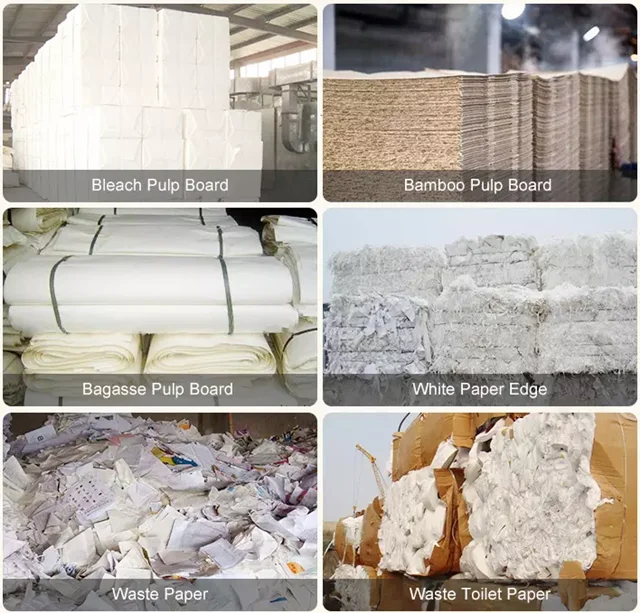 Bleach Pulp Board

Bamboo Pulp Board

Bagasse Pulp Board

White Paper Edge

Waste Paper

Waste Toilet Paper