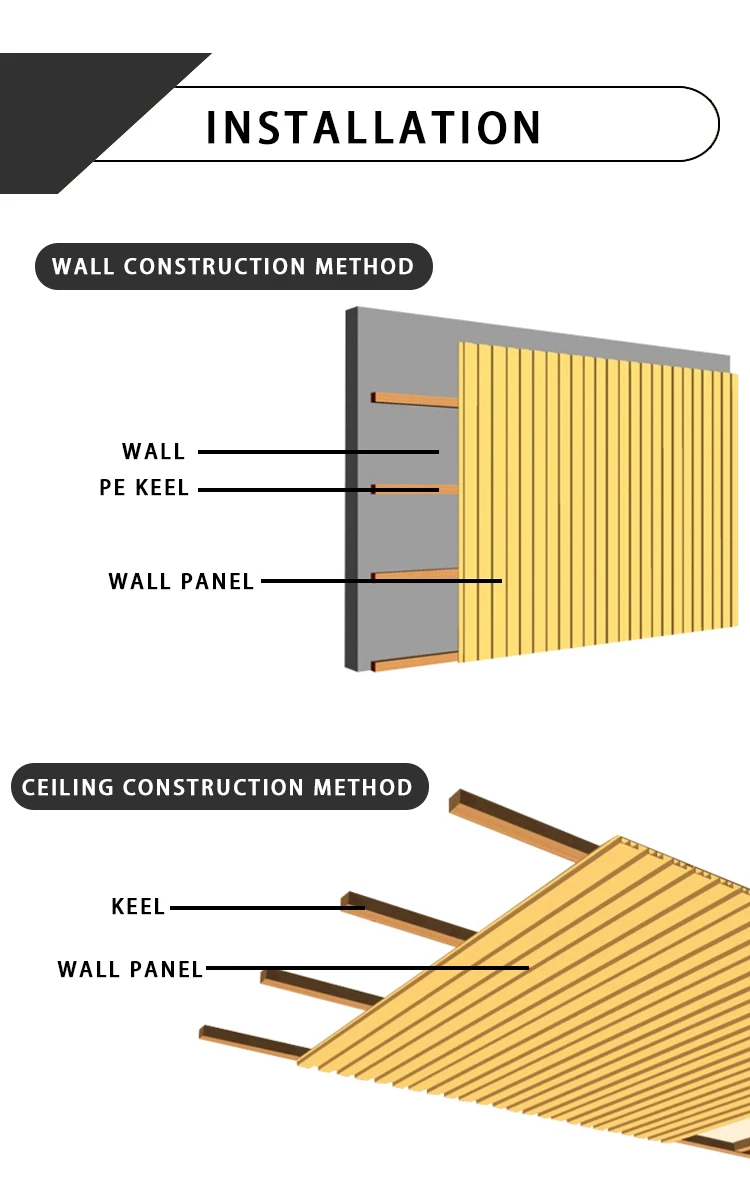 INSTALLATION

WALL CONSTRUCTION METHOD

WALL
PE KEEL
WALL PANEL

CEILING CONSTRUCTION METHOD

KEEL
WALL PANEL