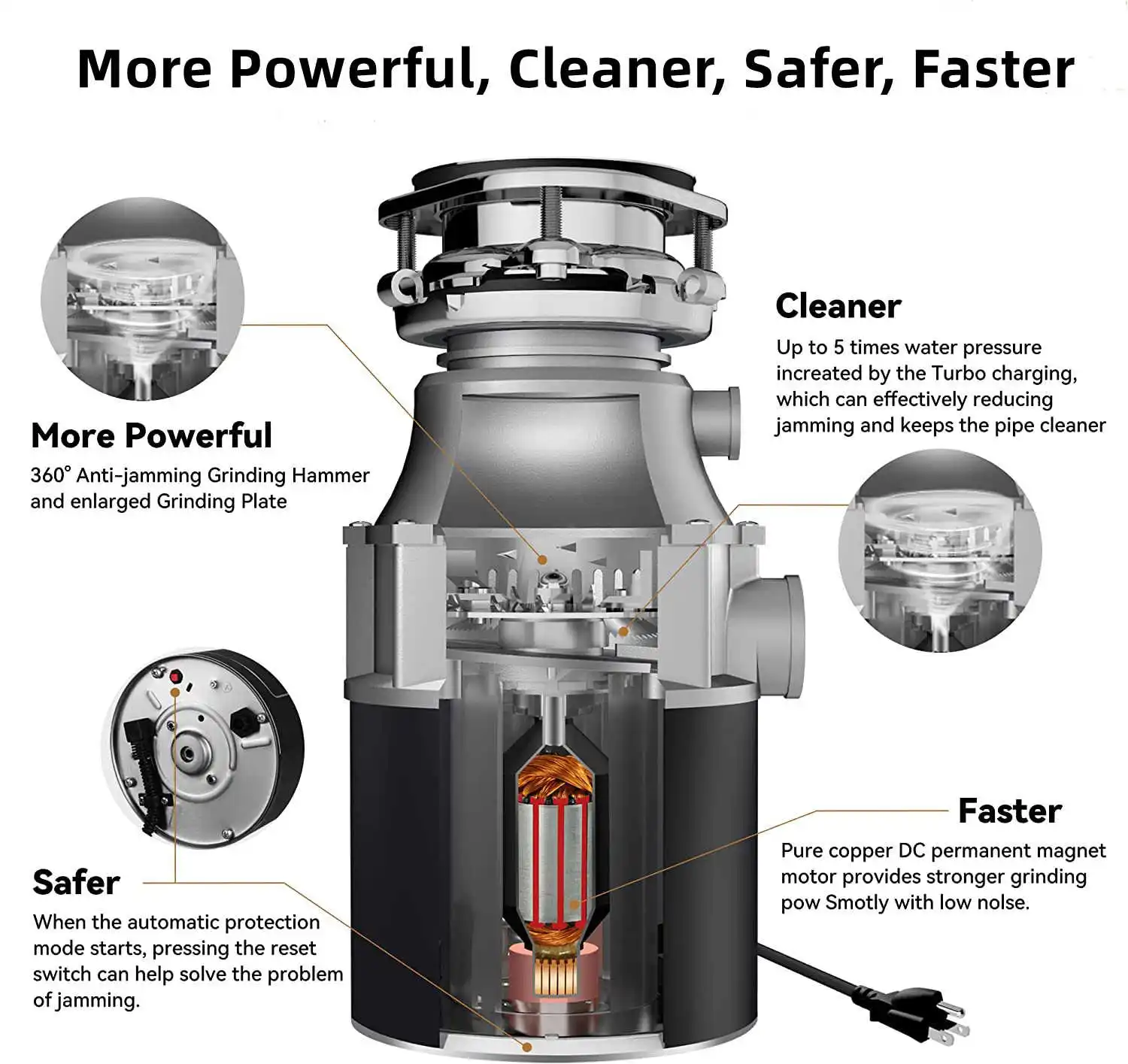 More Powerful, Cleaner, Safer, Faster

More Powerful
360° Anti-jamming Grinding Hammer and enlarged Grinding Plate

Cleaner
Up to 5 times water pressure increated by the Turbo charging, which can effectively reducing jamming and keeps the pipe cleaner

Safer
When the automatic protection mode starts, pressing the reset switch can help solve the problem of jamming.

Faster
Pure copper DC permanent magnet motor provides stronger grinding pow Smotly with low nolse.