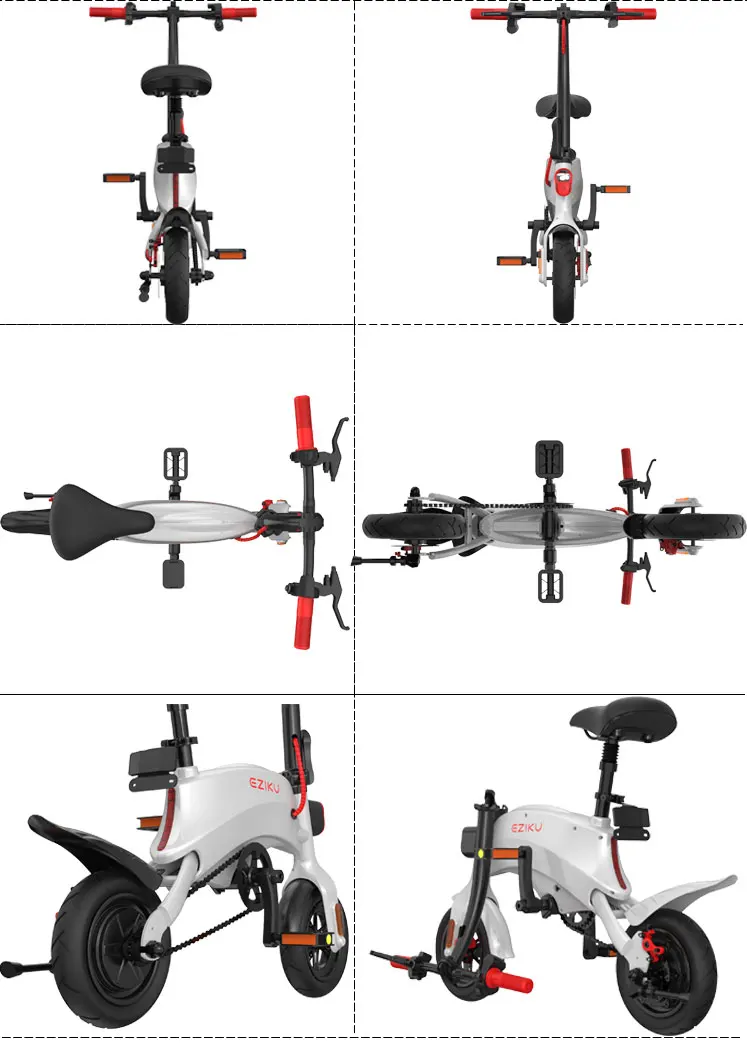 EZIKU

EZIKU