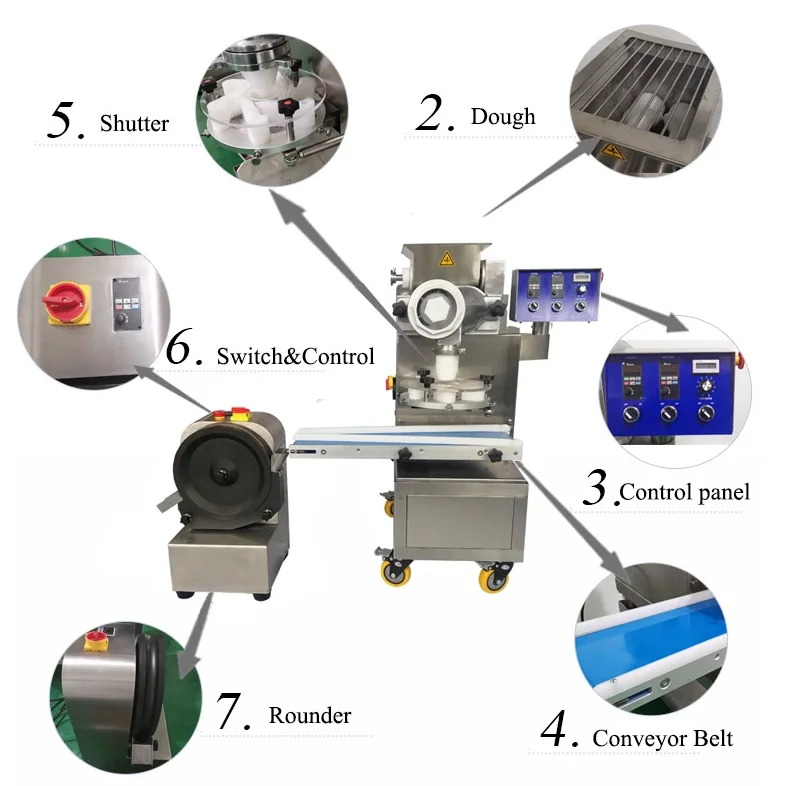 5. Shutter

2. Dough

6. Switch&Control

3. Control panel

7. Rounder

4. Conveyor Belt