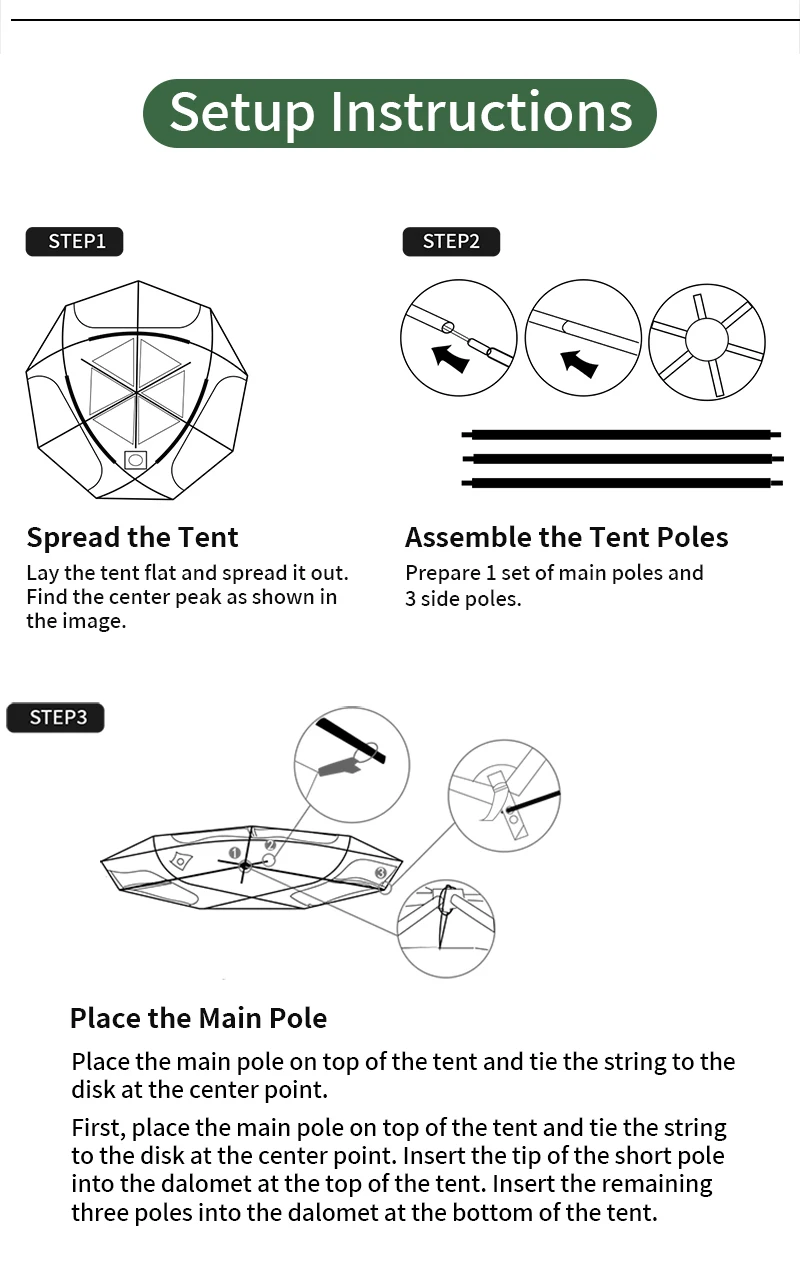 Setup Instructions

STEP1

Spread the Tent

Lay the tent flat and spread it out. Find the center peak as shown in the image.

STEP2

Assemble the Tent Poles

Prepare 1 set of main poles and 3 side poles.

STEP3

1
2
3

Place the Main Pole

Place the main pole on top of the tent and tie the string to the disk at the center point.

First, place the main pole on top of the tent and tie the string to the disk at the center point. Insert the tip of the short pole into the dalomet at the top of the tent. Insert the remaining three poles into the dalomet at the bottom of the tent.