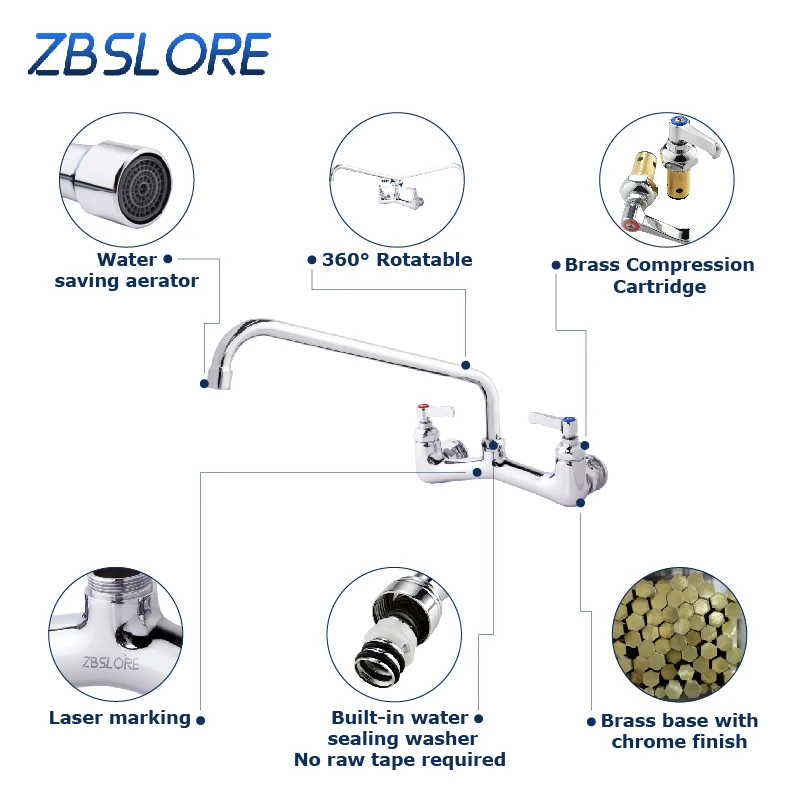 ZBSLORE

Water saving aerator

360° Rotatable

Brass Compression Cartridge

ZBSLORE

Laser marking

Built-in water sealing washer No raw tape required

Brass base with chrome finish