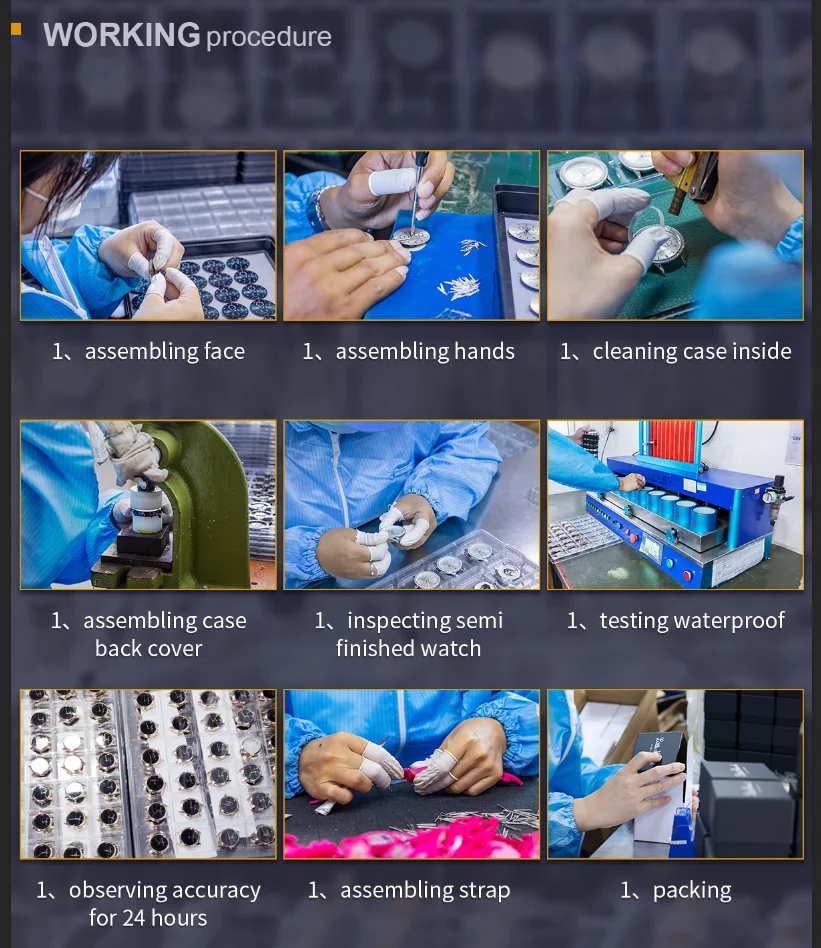 WORKING procedure

1、assembling face

1、assembling hands

1、cleaning case inside

1、assembling case back cover

1、inspecting semi finished watch

1、testing waterproof

1、observing accuracy for 24 hours

1、assembling strap

1、packing