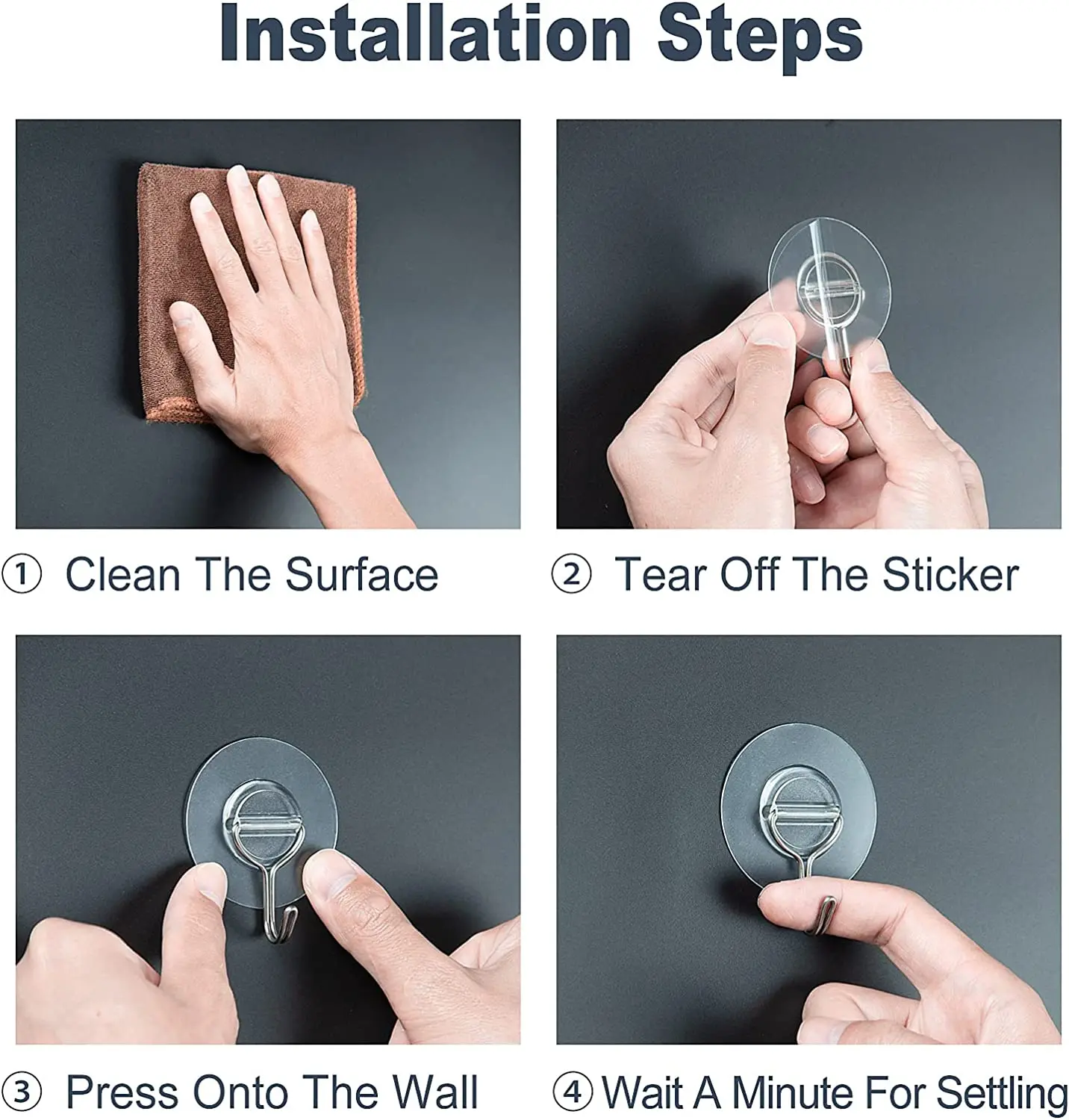 Installation Steps

① Clean The Surface

② Tear Off The Sticker

③ Press Onto The Wall

④ Wait A Minute For Settling