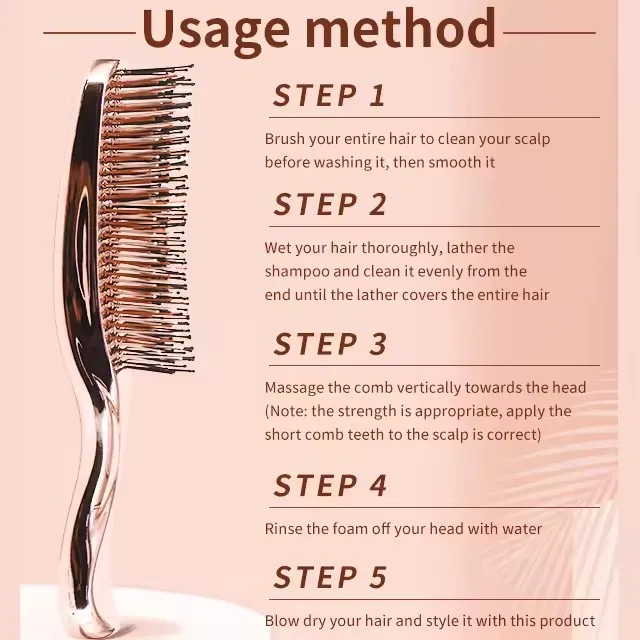 Usage method

STEP 1

Brush your entire hair to clean your scalp before washing it, then smooth it

STEP 2

Wet your hair thoroughly, lather the shampoo and clean it evenly from the end until the lather covers the entire hair

STEP 3

Massage the comb vertically towards the head (Note: the strength is appropriate, apply the short comb teeth to the scalp is correct)

STEP 4

Rinse the foam off your head with water

STEP 5

Blow dry your hair and style it with this product