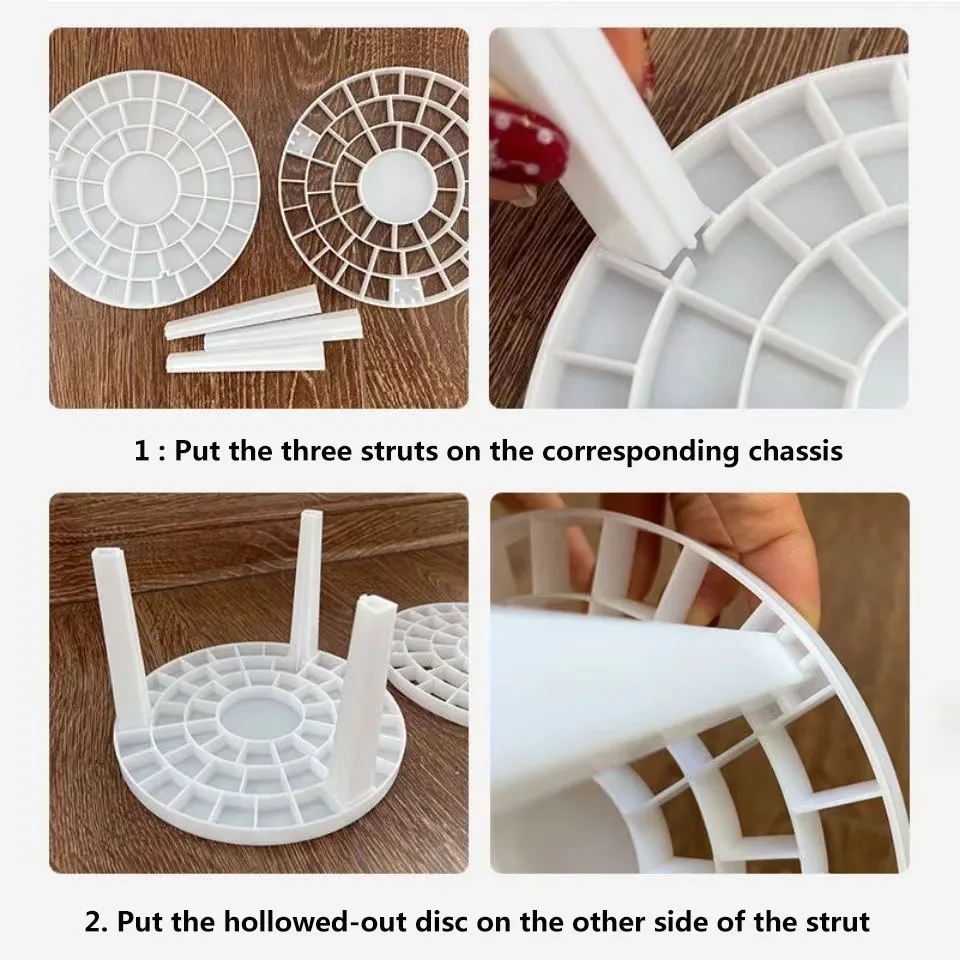 1 : Put the three struts on the corresponding chassis

2. Put the hollowed-out disc on the other side of the strut