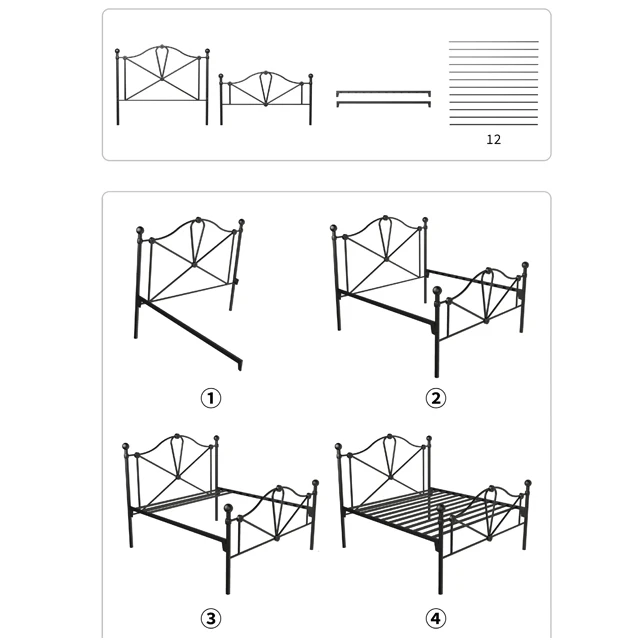 12

①

②

③

④