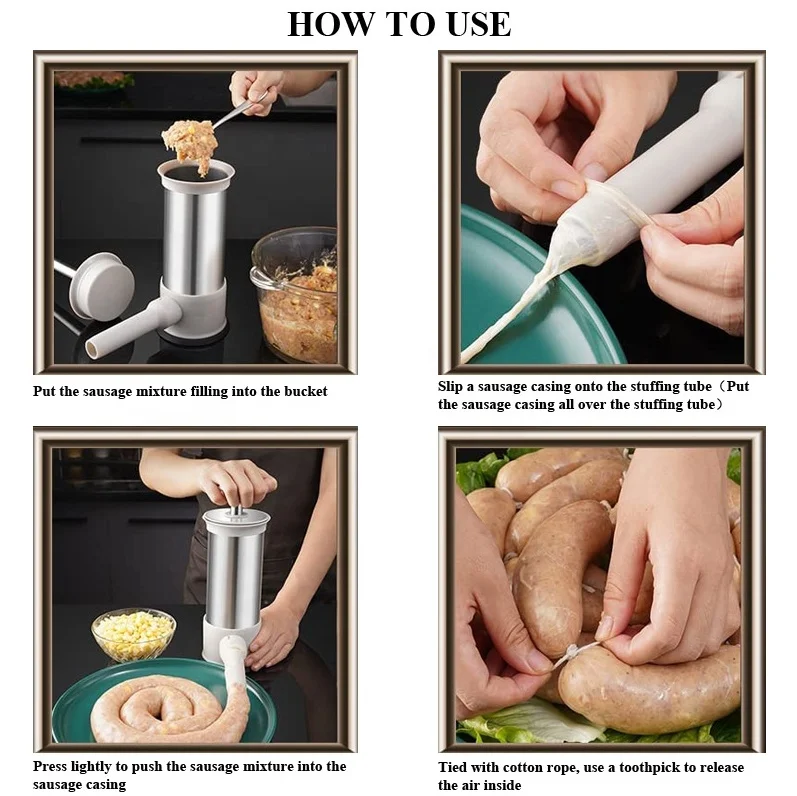 HOW TO USE

Put the sausage mixture filling into the bucket

Slip a sausage casing onto the stuffing tube（Put the sausage casing all over the stuffing tube）

Press lightly to push the sausage mixture into the sausage casing

Tied with cotton rope, use a toothpick to release the air inside