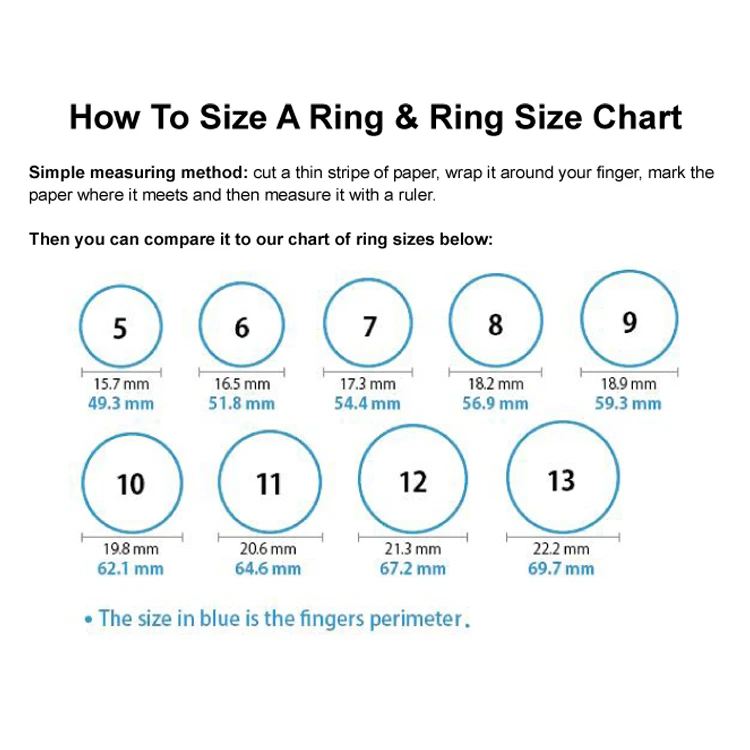 How To Size A Ring & Ring Size Chart

Simple measuring method: cut a thin stripe of paper, wrap it around your finger, mark the paper where it meets and then measure it with a ruler.

Then you can compare it to our chart of ring sizes below:

5
15.7 mm
49.3 mm

6
16.5 mm
51.8 mm

7
17.3 mm
54.4 mm

8
18.2 mm
56.9 mm

9
18.9 mm
59.3 mm

10
19.8 mm
62.1 mm

11
20.6 mm
64.6 mm

12
21.3 mm
67.2 mm

13
22.2 mm
69.7 mm

• The size in blue is the fingers perimeter.