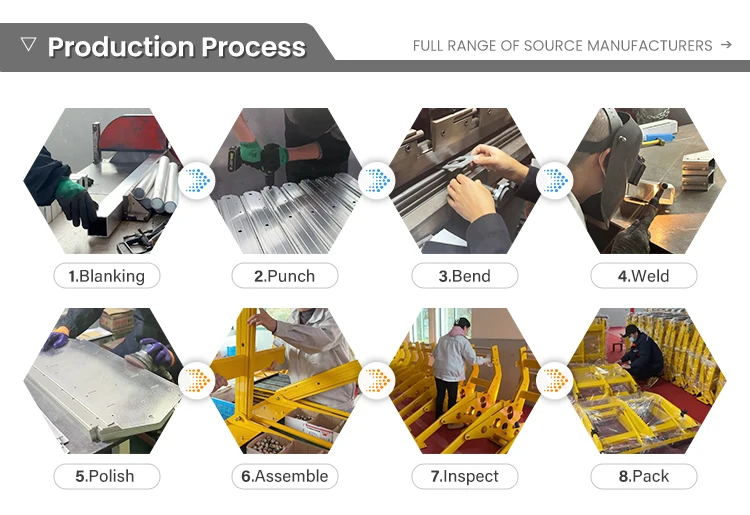 ▽ Production Process

FULL RANGE OF SOURCE MANUFACTURERS →

1.Blanking

2.Punch

3.Bend

4.Weld

5.Polish

6.Assemble

7.Inspect

8.Pack