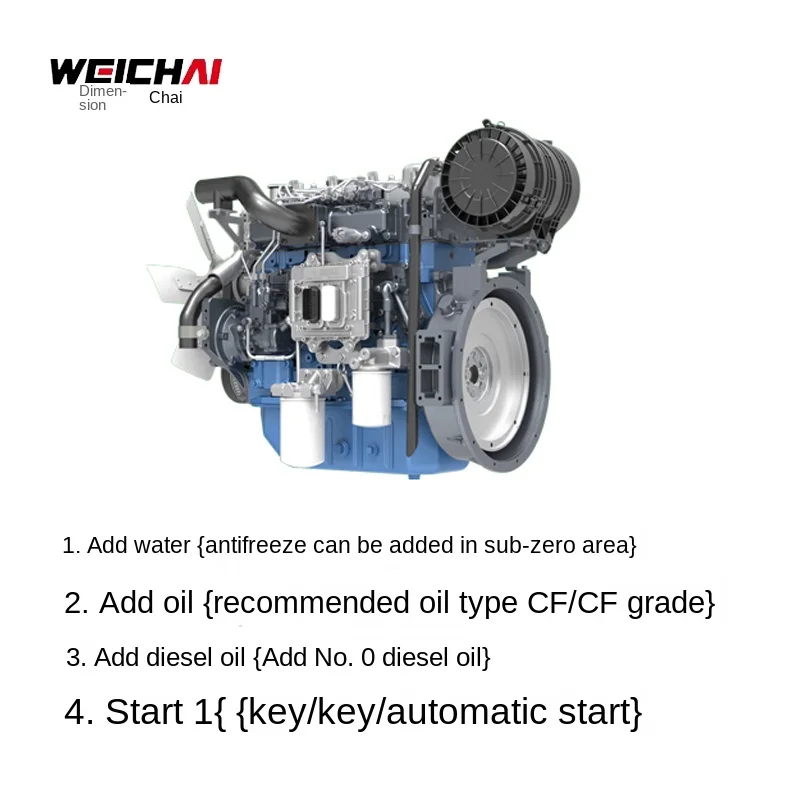 WEICHAI
Dimension Chai

1. Add water {antifreeze can be added in sub-zero area}

2. Add oil {recommended oil type CF/CF grade}

3. Add diesel oil {Add No. 0 diesel oil}

4. Start 1{ {key/key/automatic start}